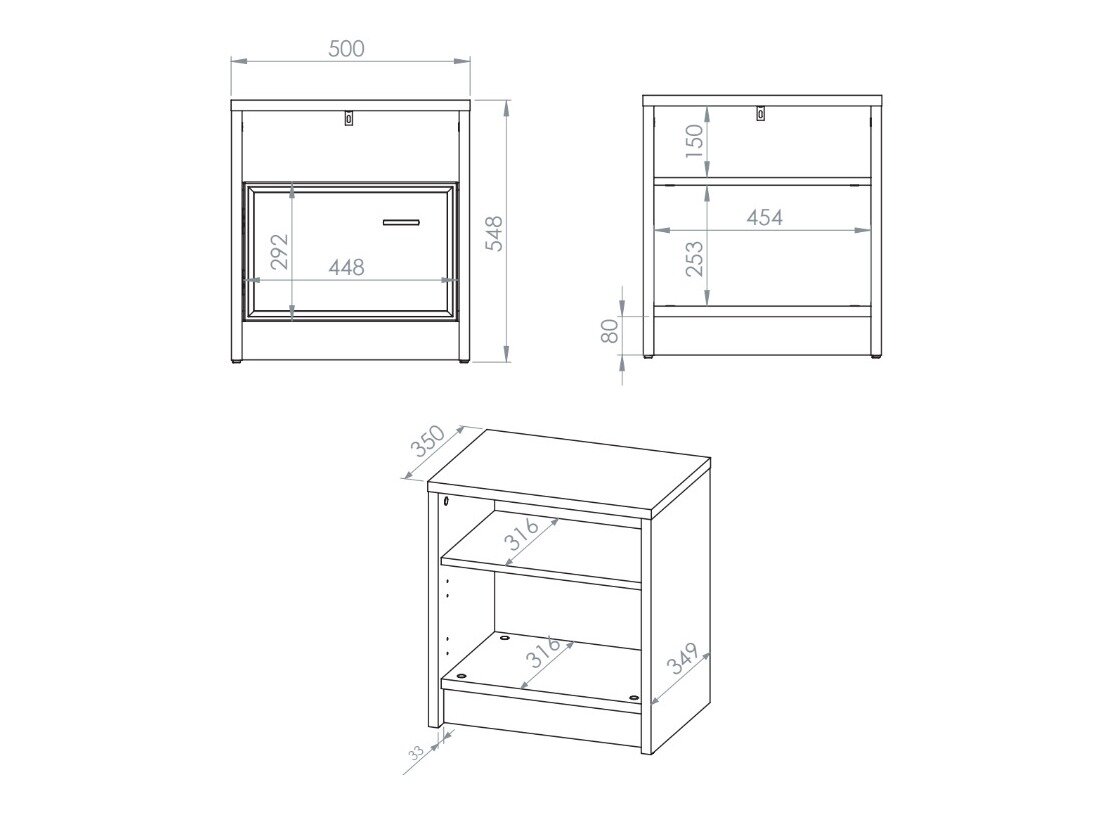 500
292
448
548
150
454
253
80
350
316
316
349
33