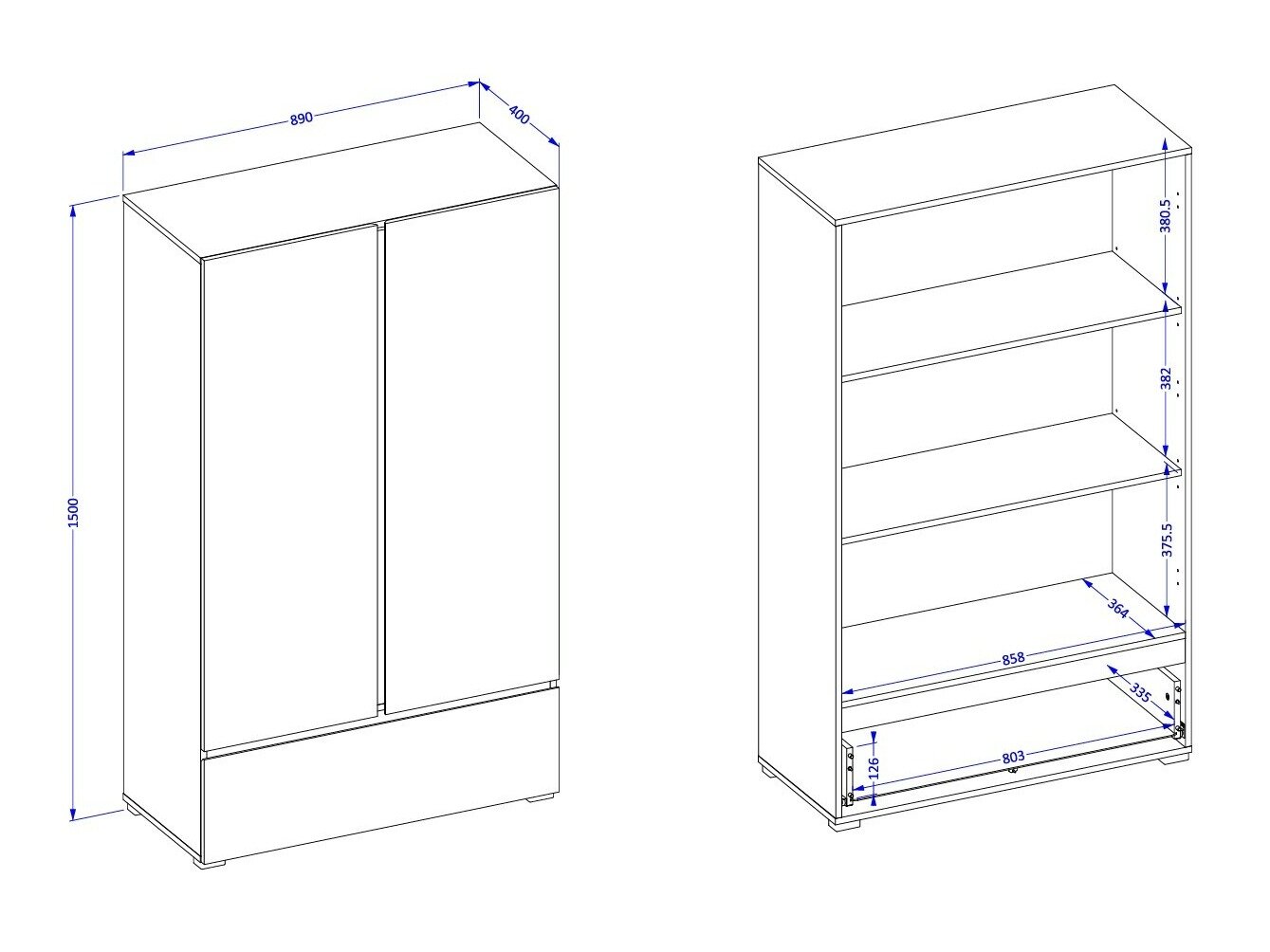 890
400
1500
380.5
382
375.5
364
858
335
126
803