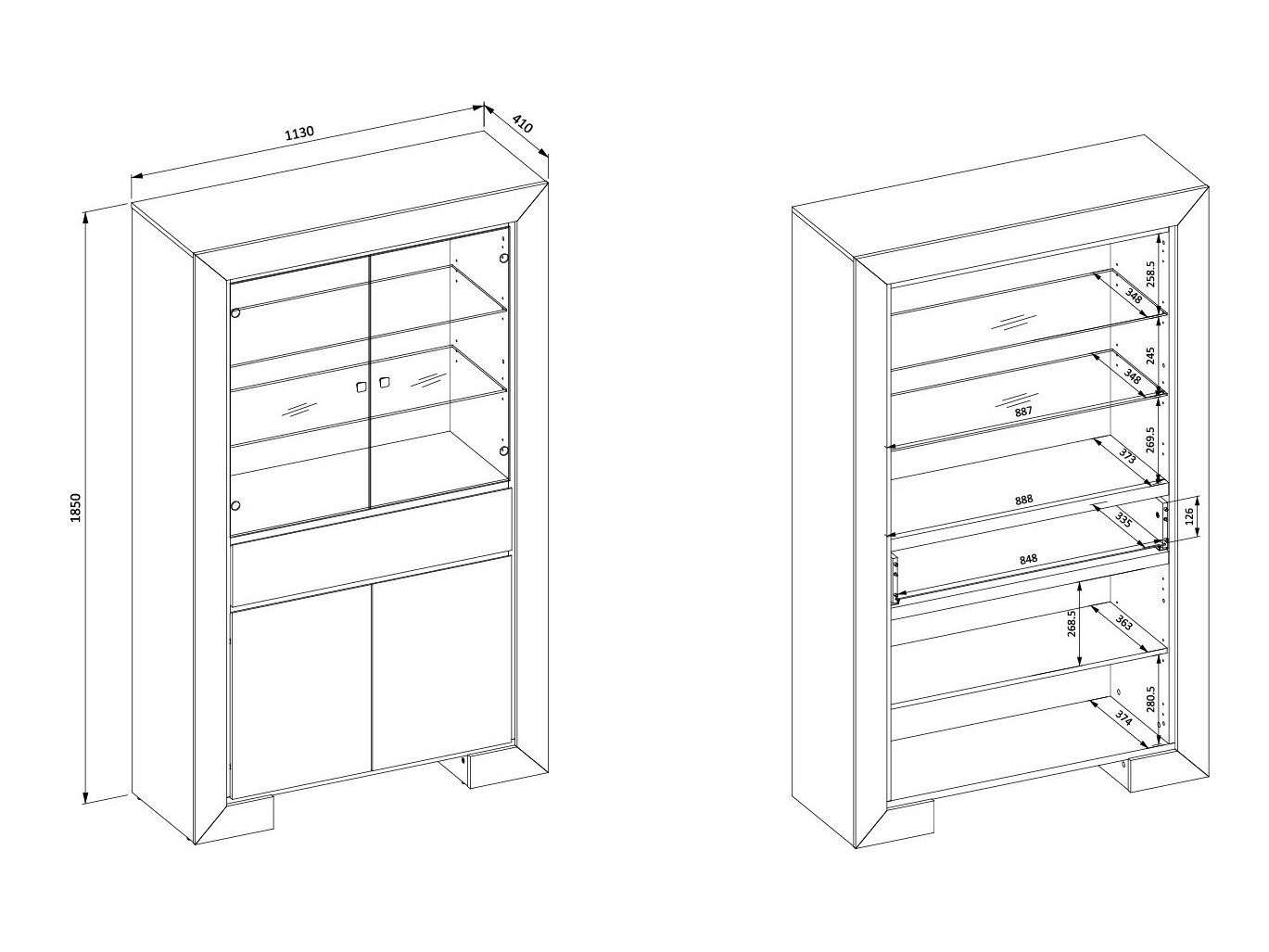 1130
410
1850

258.5
348
245
348
887
269.5
373
888
335
126
848
268.5
363
280.5
374