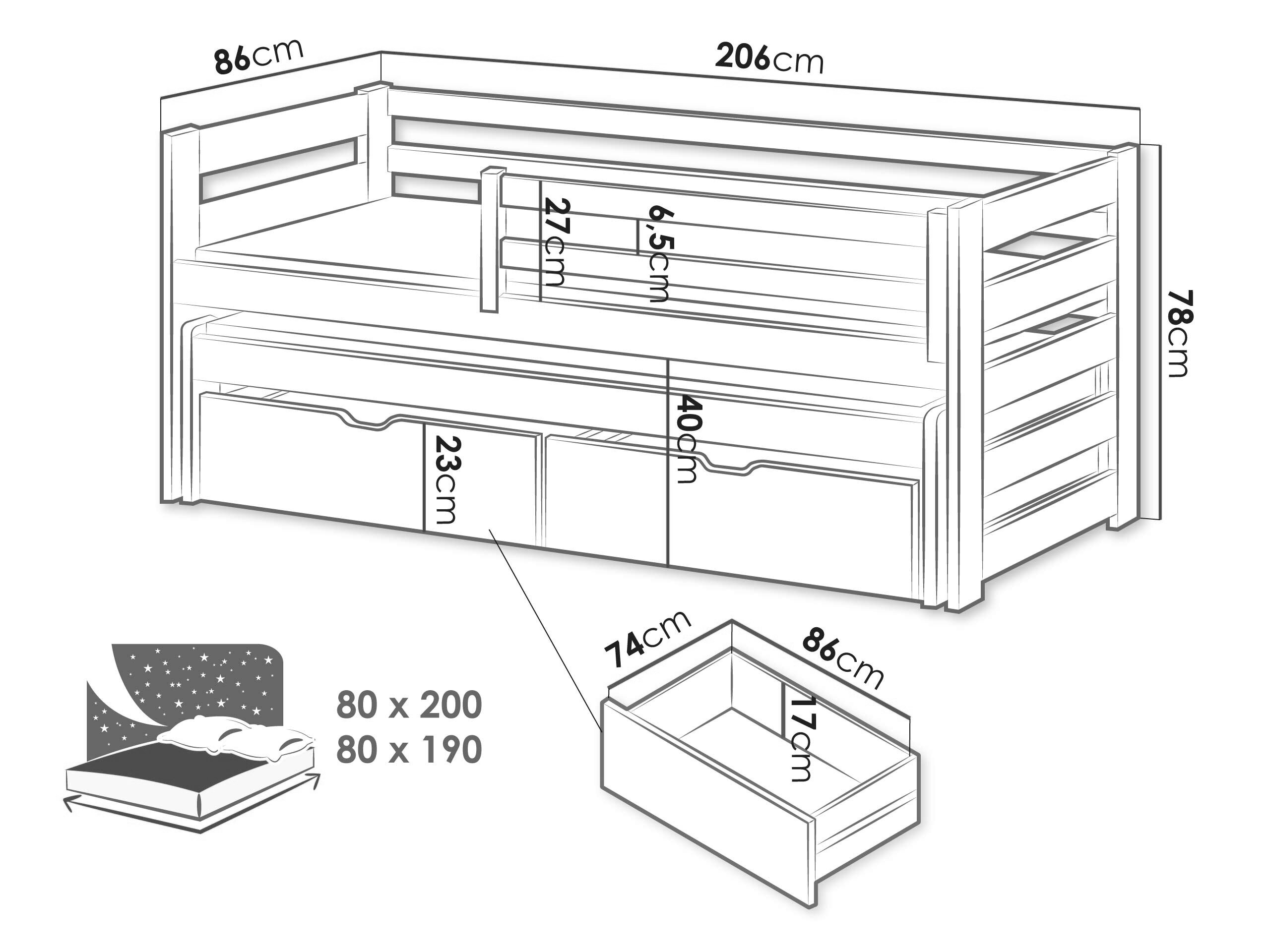 86cm
206cm
27cm
6,5cm
78cm
40cm
23cm
74cm
86cm
17cm
80 x 200
80 x 190