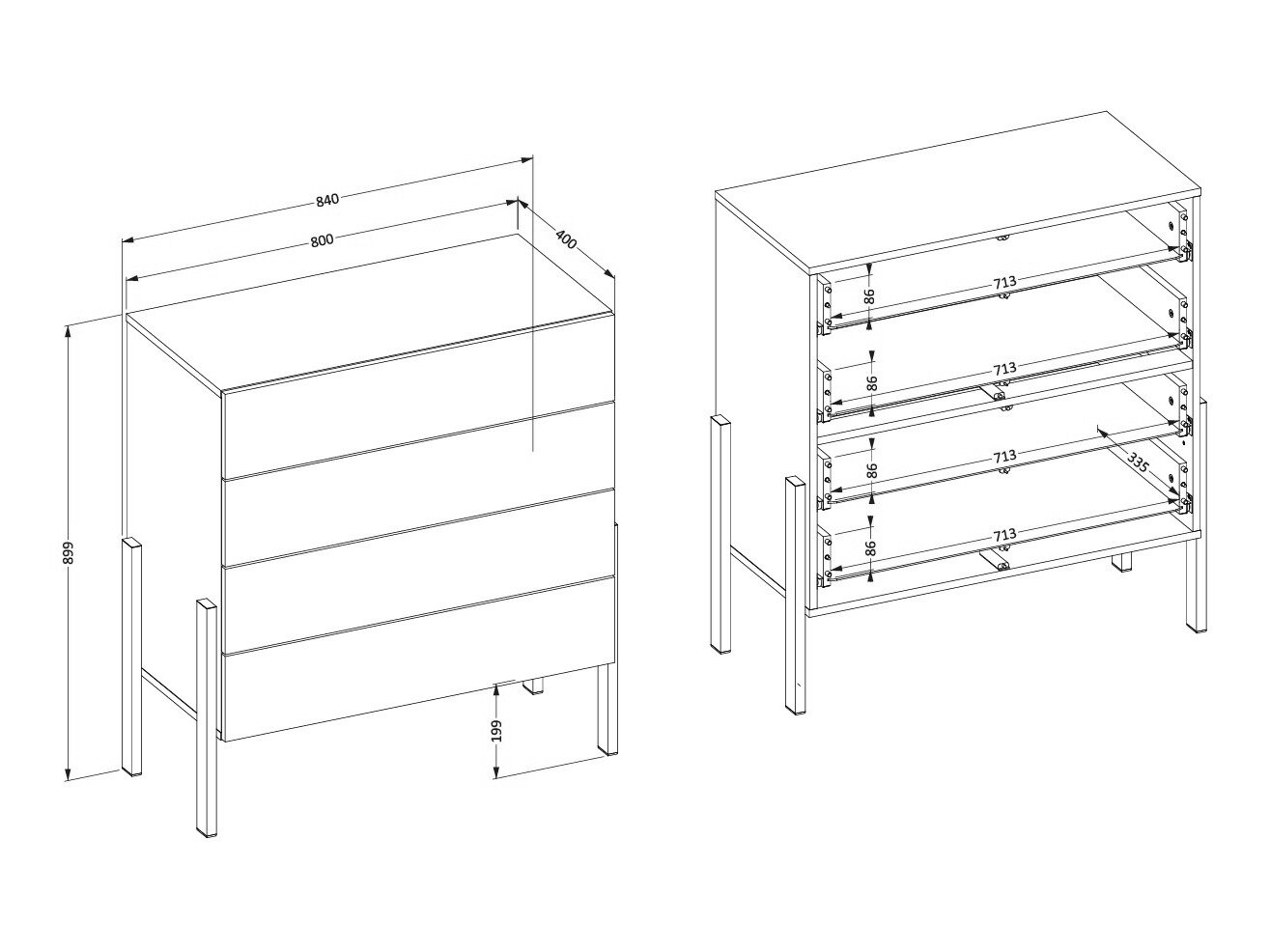 840
800
400
899
199
86
713
86
713
86
713
335
86
713