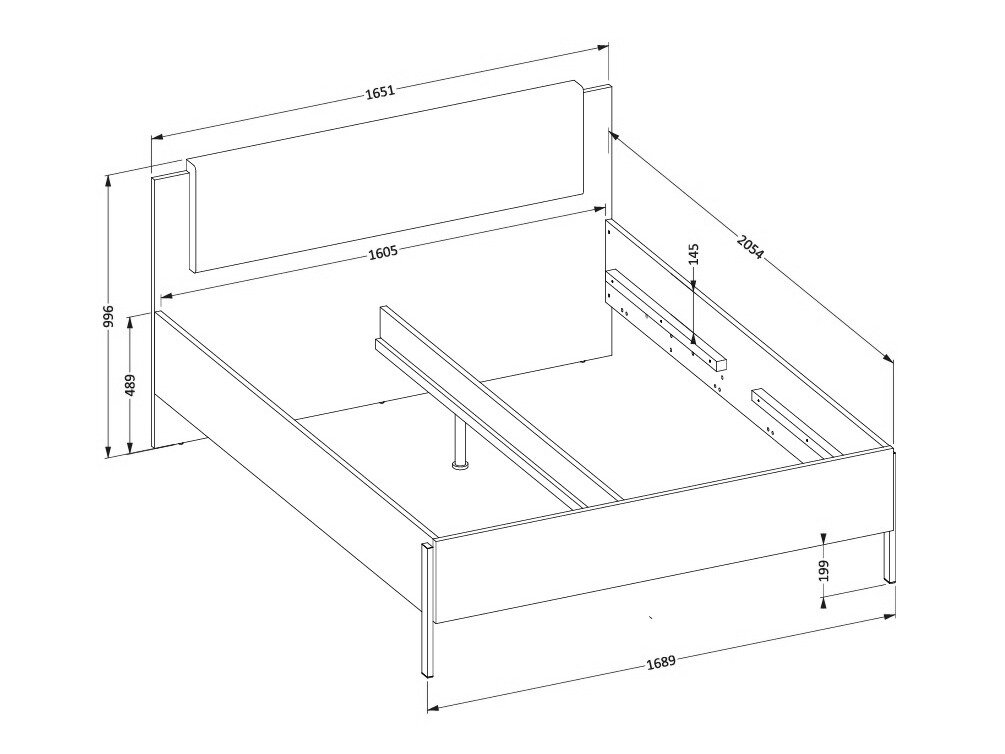 1651
2054
1605
145
996
489
199
1689