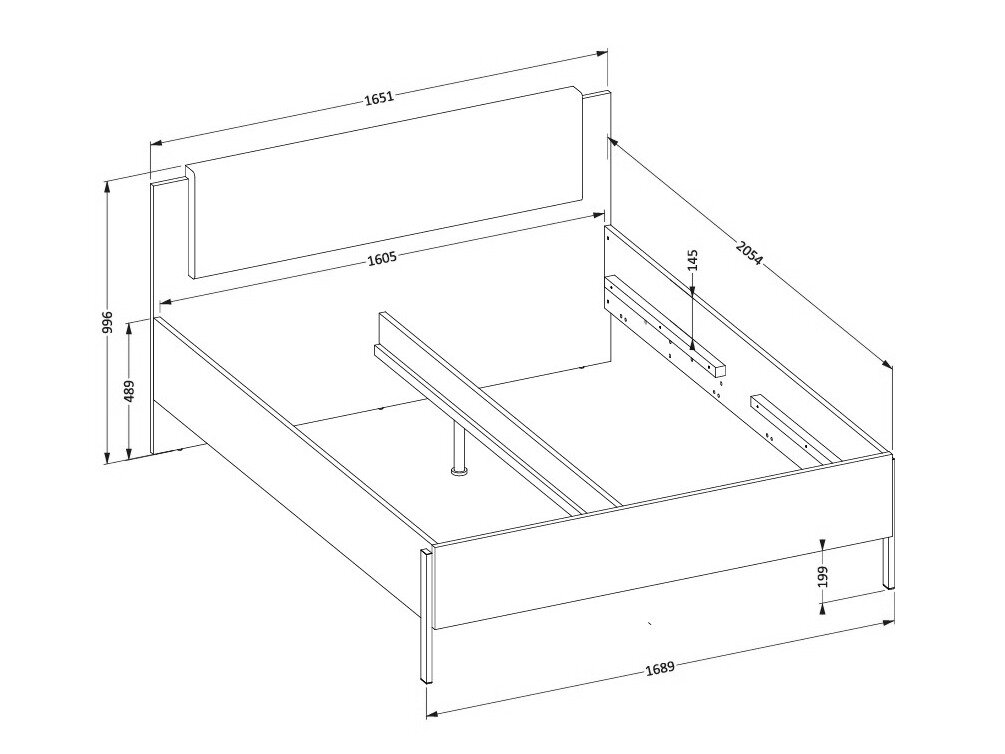 1651
2054
1605
145
996
489
199
1689