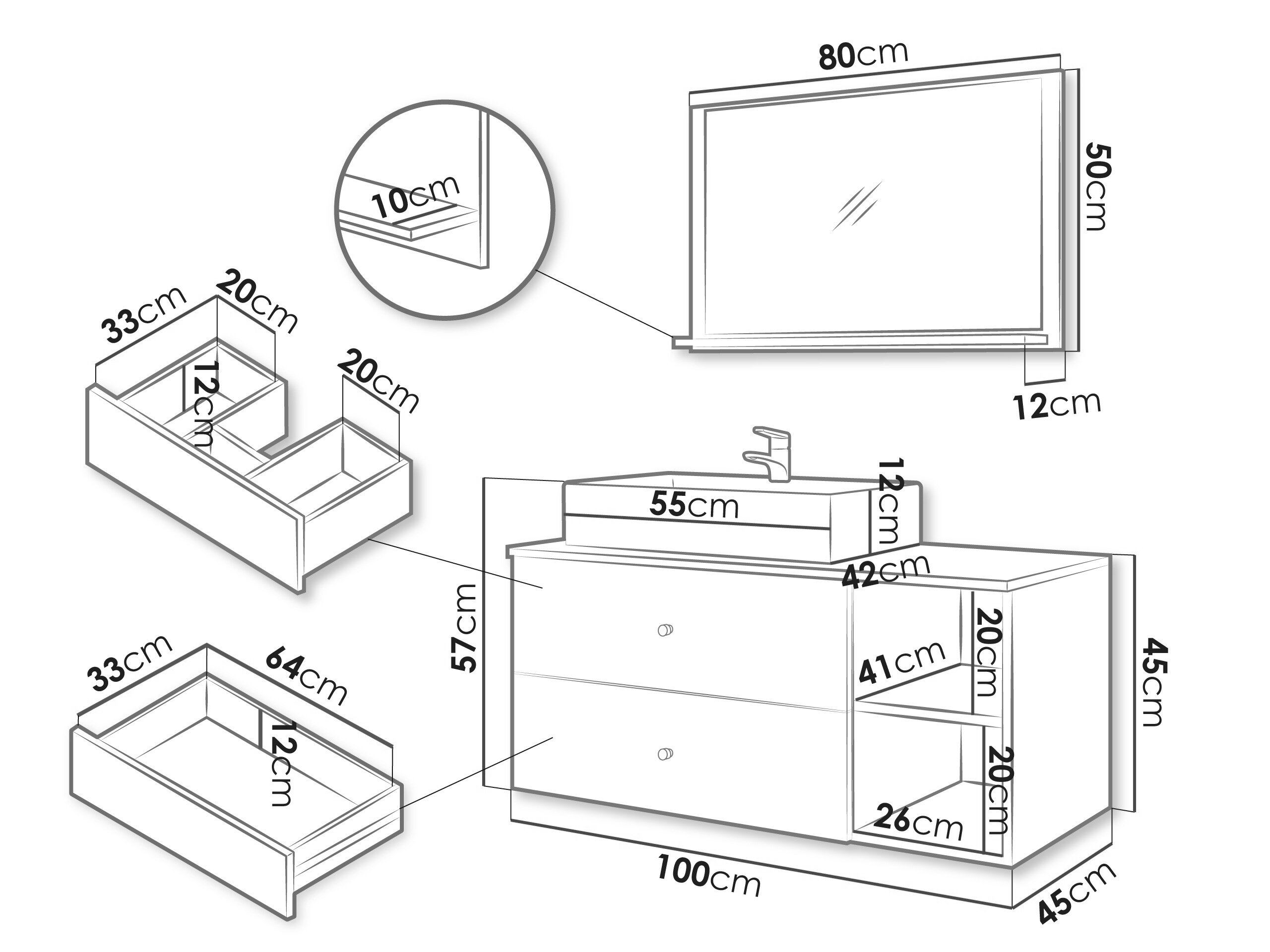 80cm

50cm

10cm

12cm

33cm
20cm
12cm
20cm

55cm
12cm
42cm

57cm

20cm
41cm
45cm
20cm
26cm

33cm
64cm
12cm

100cm
45cm