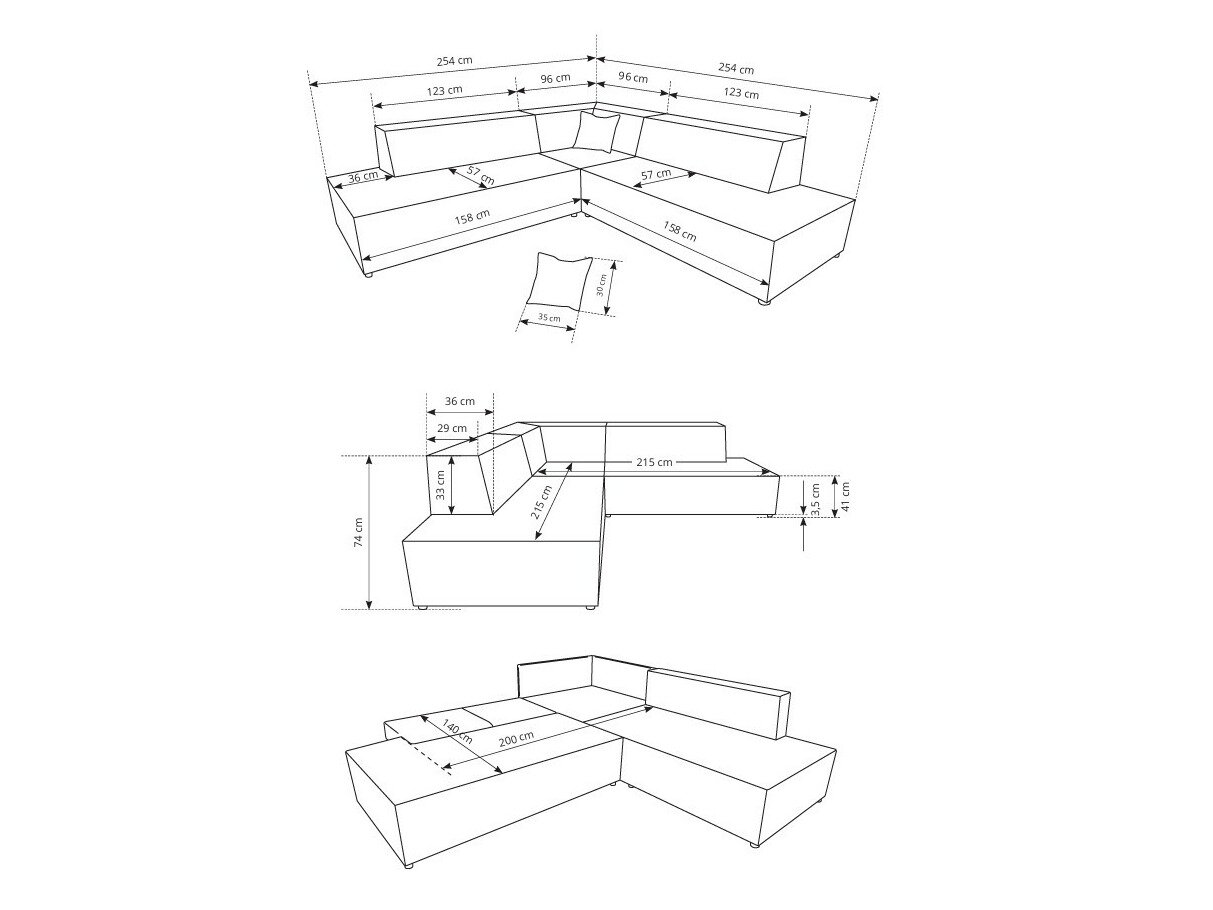 254 cm
254 cm
123 cm
96 cm
96 cm
123 cm
36 cm
57 cm
57 cm
158 cm
158 cm
30 cm
35 cm

36 cm
29 cm
215 cm
33 cm
215 cm
74 cm
3,5 cm
41 cm

140 cm
200 cm