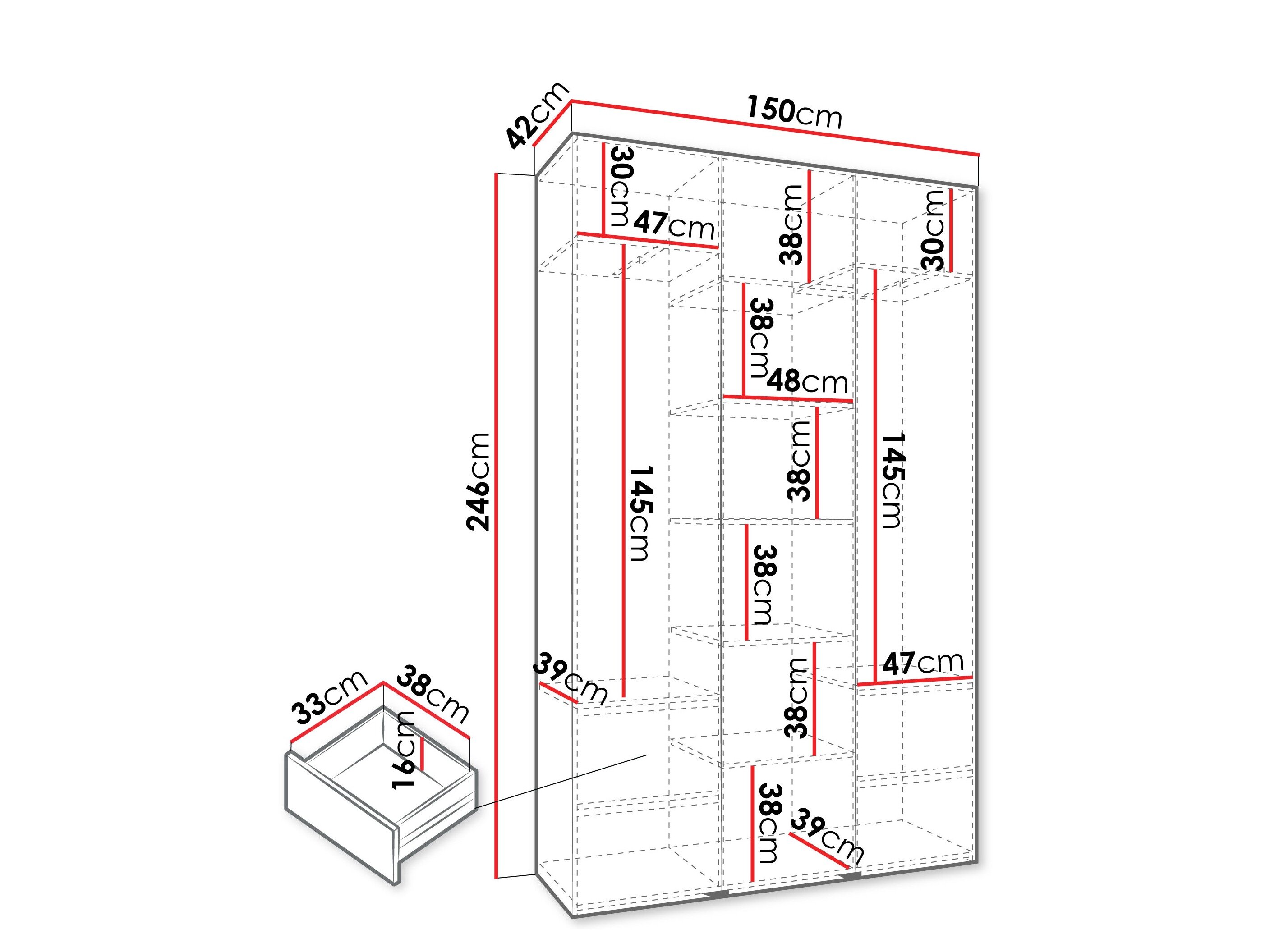 42cm
150cm
30cm
47cm
38cm
30cm
38cm
48cm
246cm
145cm
38cm
145cm
38cm
39cm
47cm
38cm
33cm
38cm
16cm
38cm
39cm