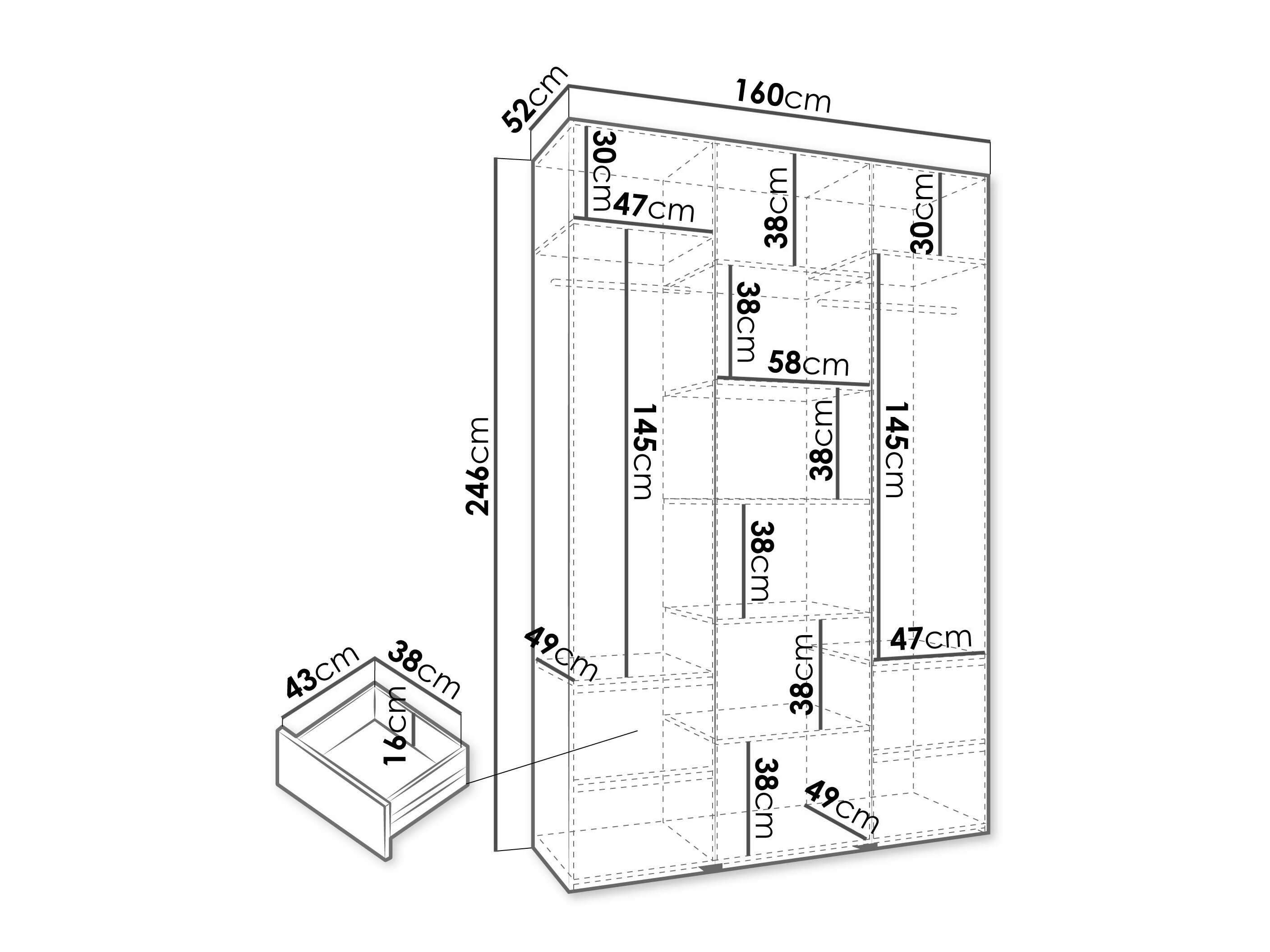 52cm
160cm
30cm
47cm
38cm
30cm
38cm
58cm
246cm
145cm
38cm
145cm
38cm
49cm
47cm
38cm
43cm
38cm
16cm
38cm
49cm