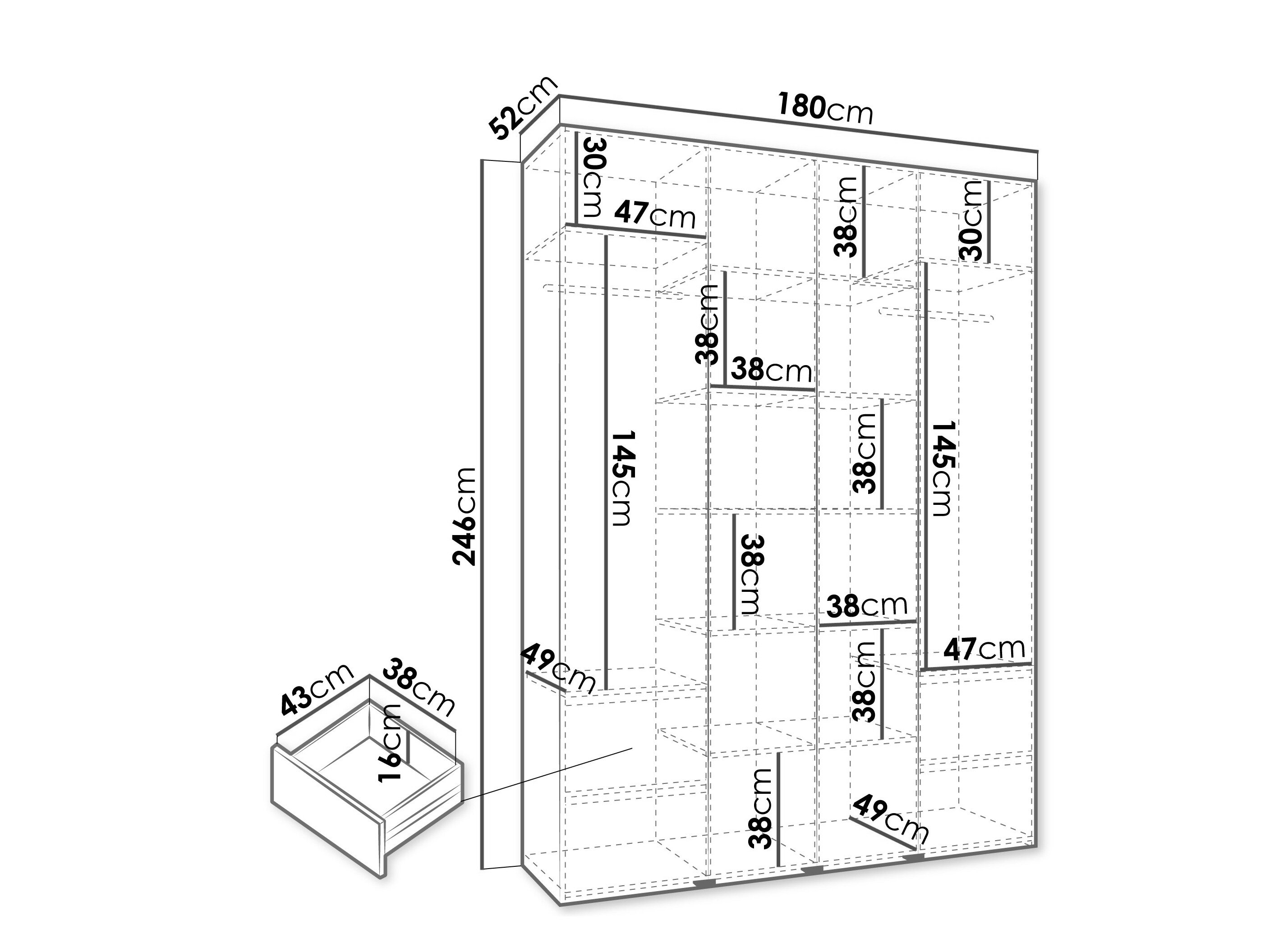 52cm
180cm
30cm
47cm
38cm
30cm
38cm
38cm
145cm
38cm
145cm
246cm
38cm
38cm
47cm
49cm
38cm
43cm
38cm
16cm
38cm
49cm