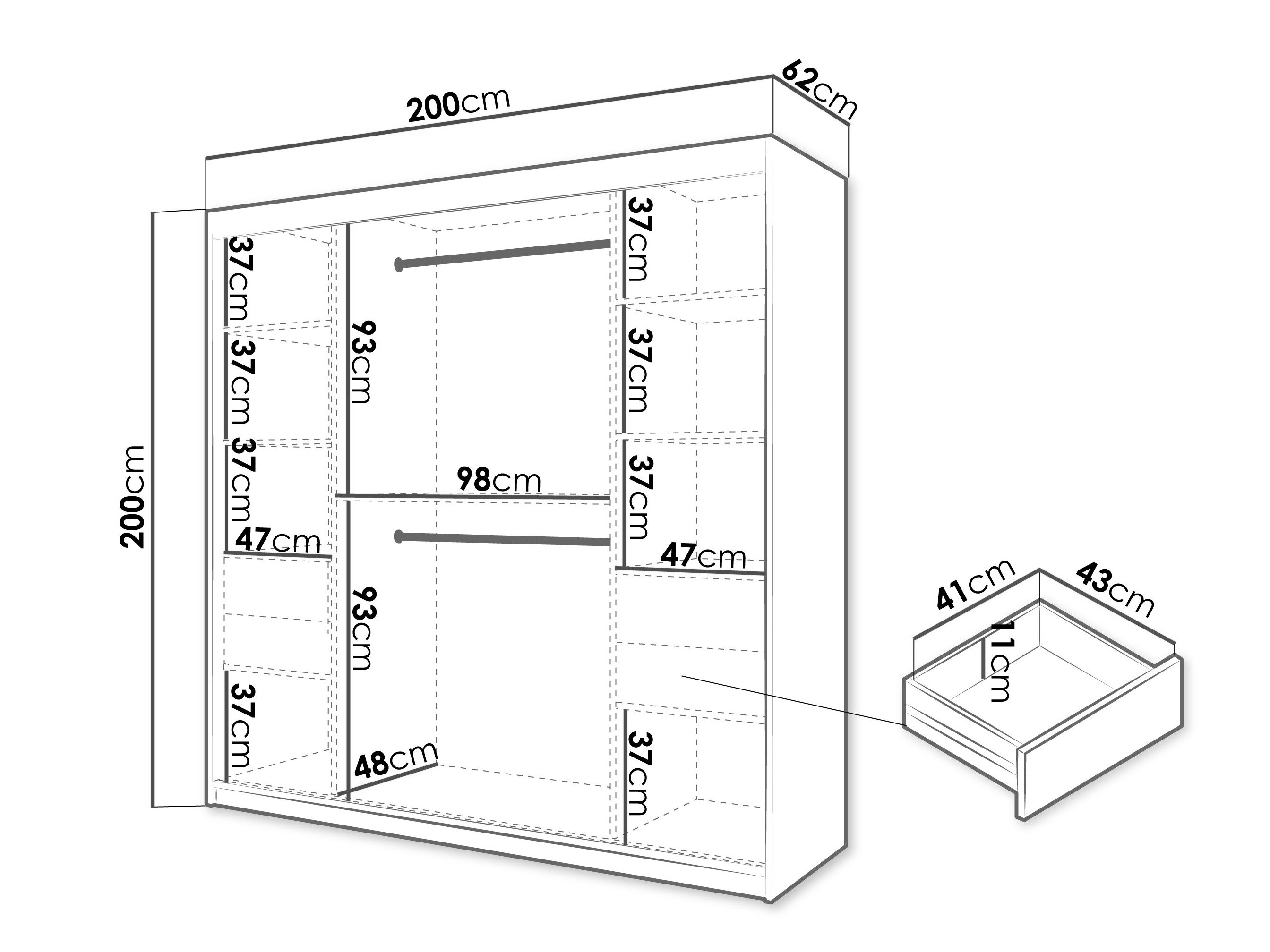 200cm
62cm
200cm
37cm
37cm
37cm
47cm
37cm
93cm
98cm
93cm
48cm
37cm
37cm
37cm
47cm
37cm
41cm
43cm
11cm