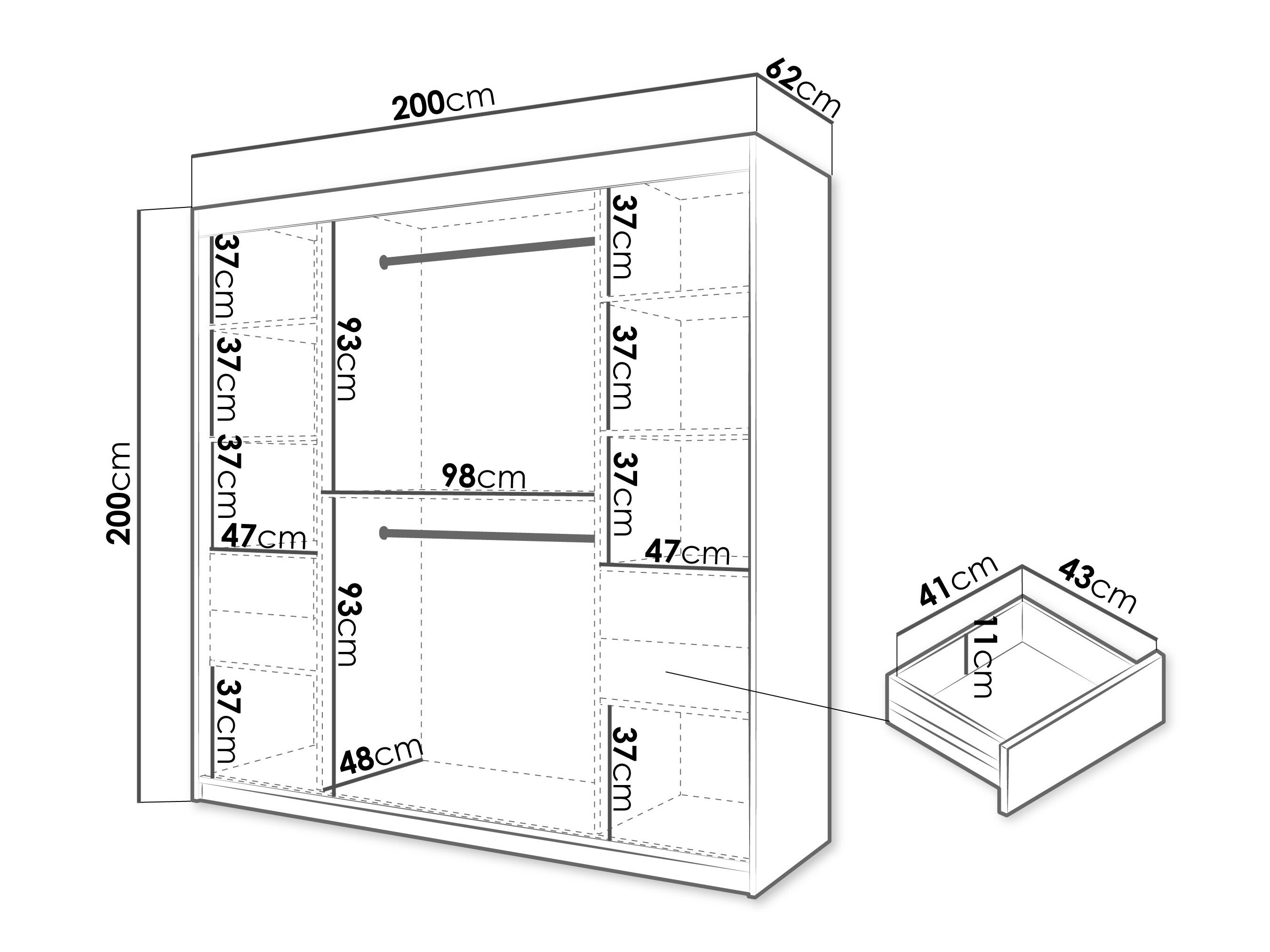 200cm

62cm

200cm

37cm

37cm

37cm

47cm

37cm

93cm

98cm

93cm

48cm

37cm

37cm

37cm

47cm

37cm

41cm

43cm

11cm