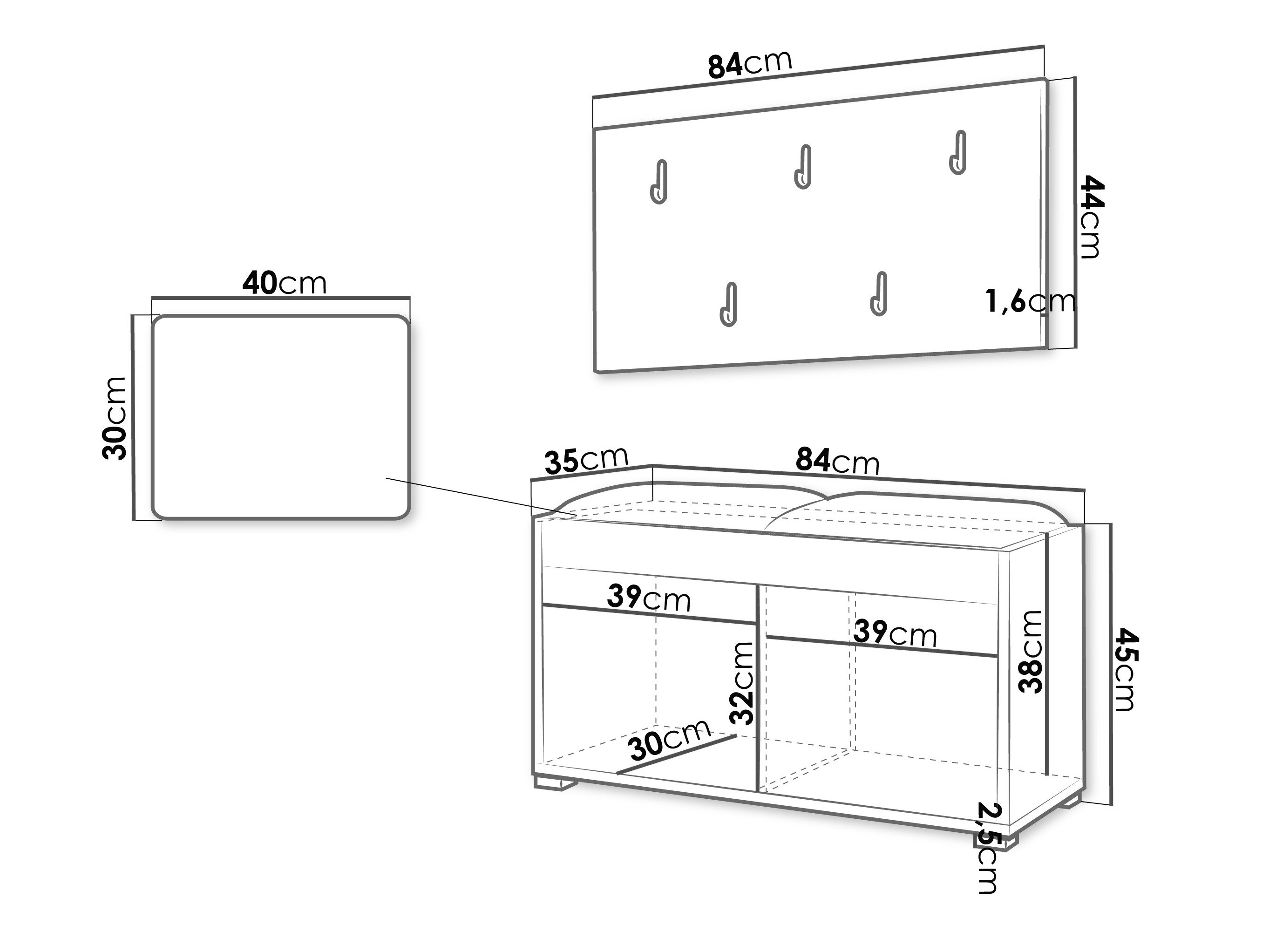 84cm
44cm
1,6cm
40cm
30cm
35cm
84cm
39cm
39cm
32cm
38cm
45cm
30cm
2,5cm