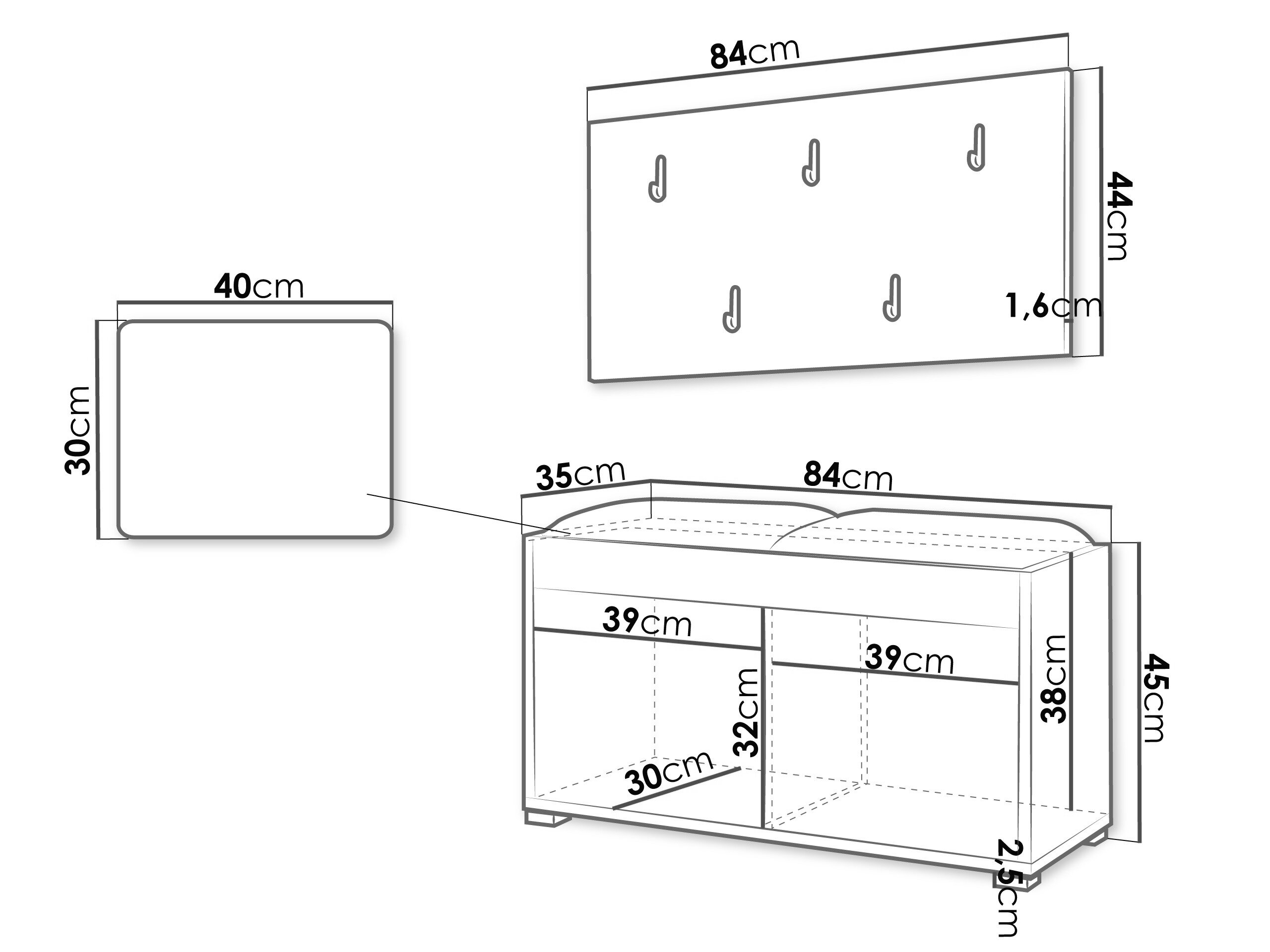 84cm
44cm
1,6cm
40cm
30cm
35cm
84cm
39cm
39cm
32cm
38cm
45cm
30cm
2,5cm