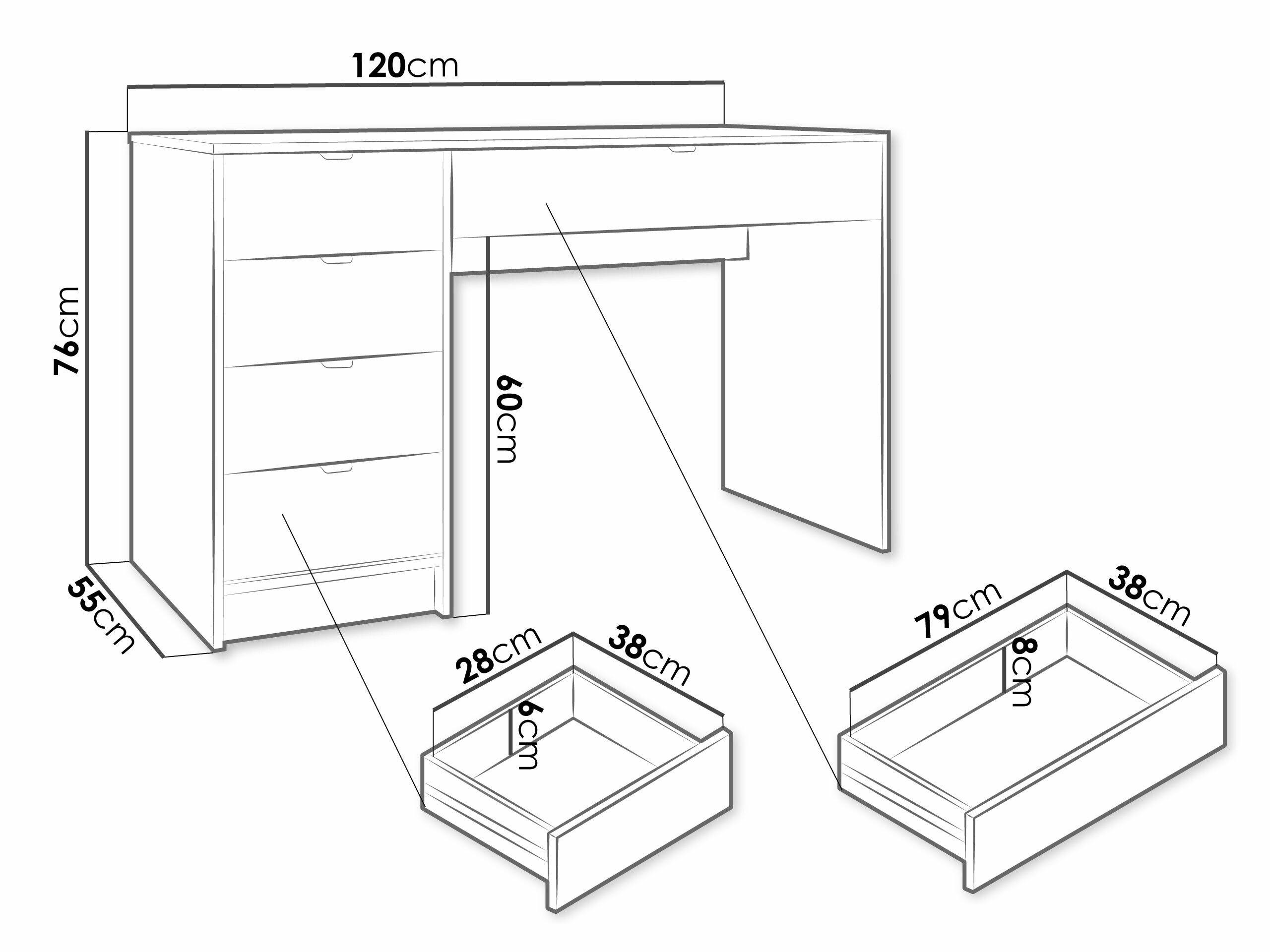 120cm

76cm

60cm

55cm

28cm

38cm

6cm

79cm

38cm

8cm