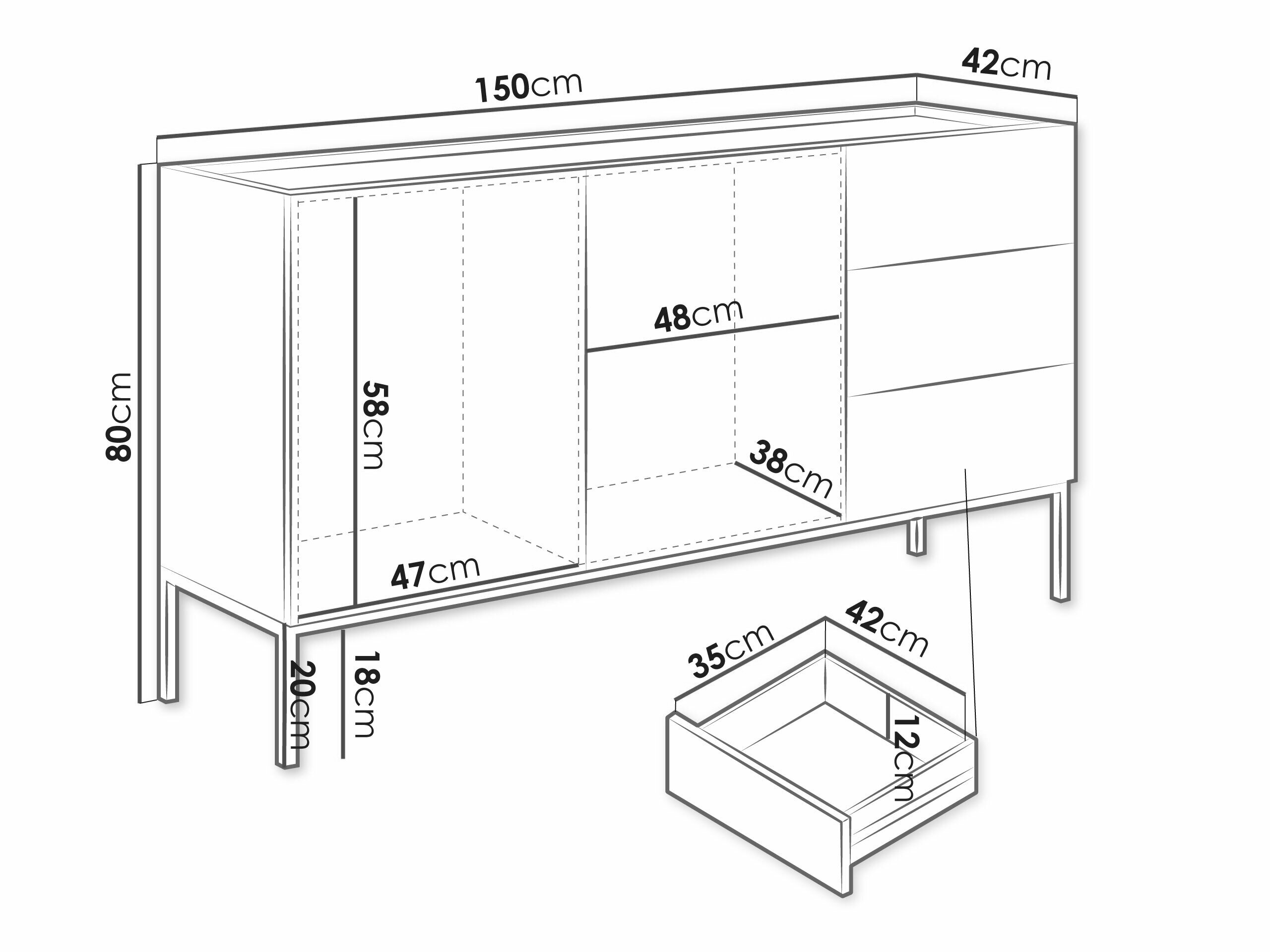 150cm
42cm
80cm
58cm
48cm
38cm
47cm
20cm
18cm
35cm
42cm
12cm