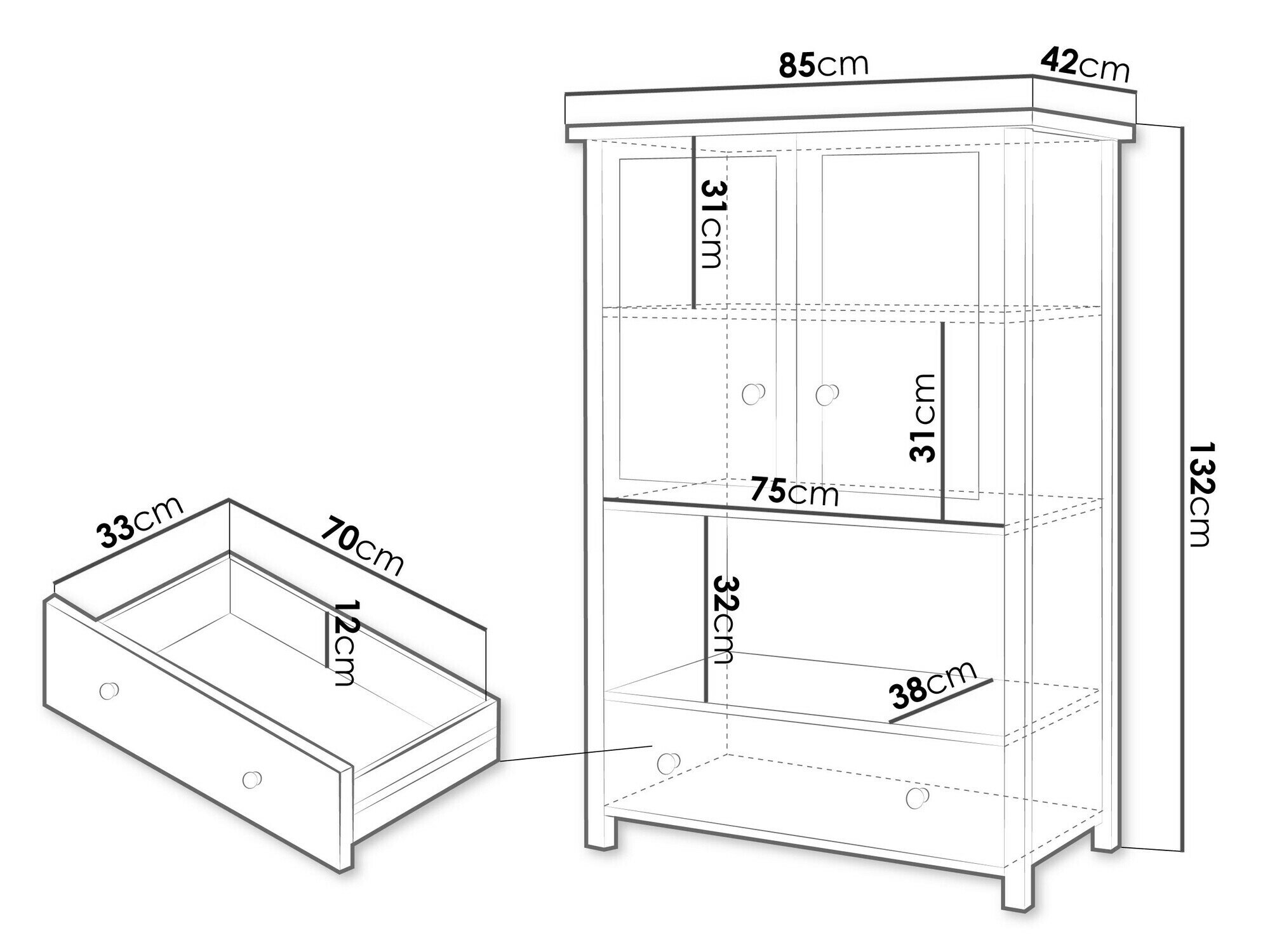 85cm

42cm

31cm

31cm

132cm

75cm

33cm

70cm

12cm

32cm

38cm