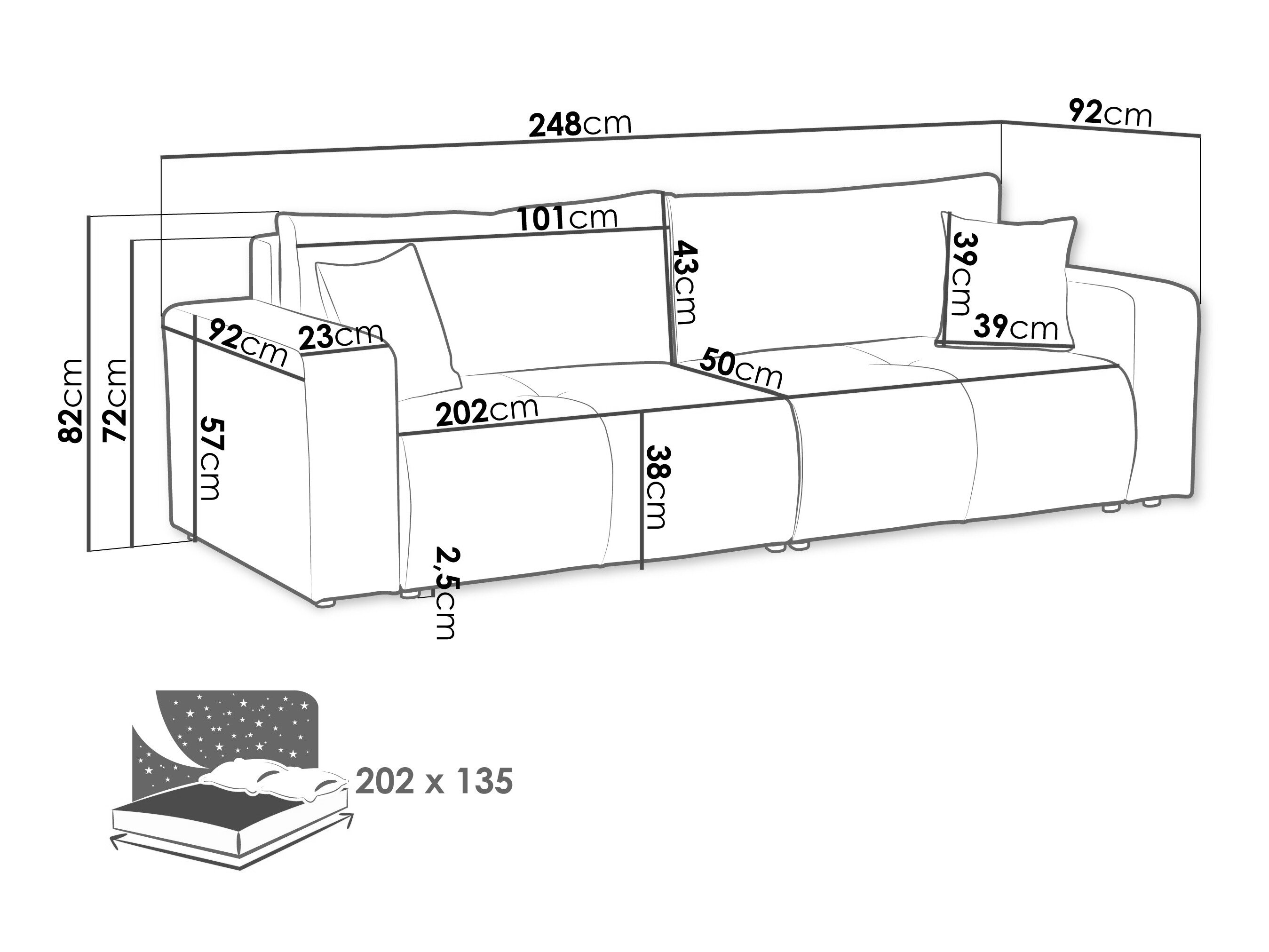 248cm
92cm
101cm
43cm
39cm
39cm
82cm
72cm
92cm
23cm
50cm
202cm
57cm
38cm
2,5cm
202 x 135