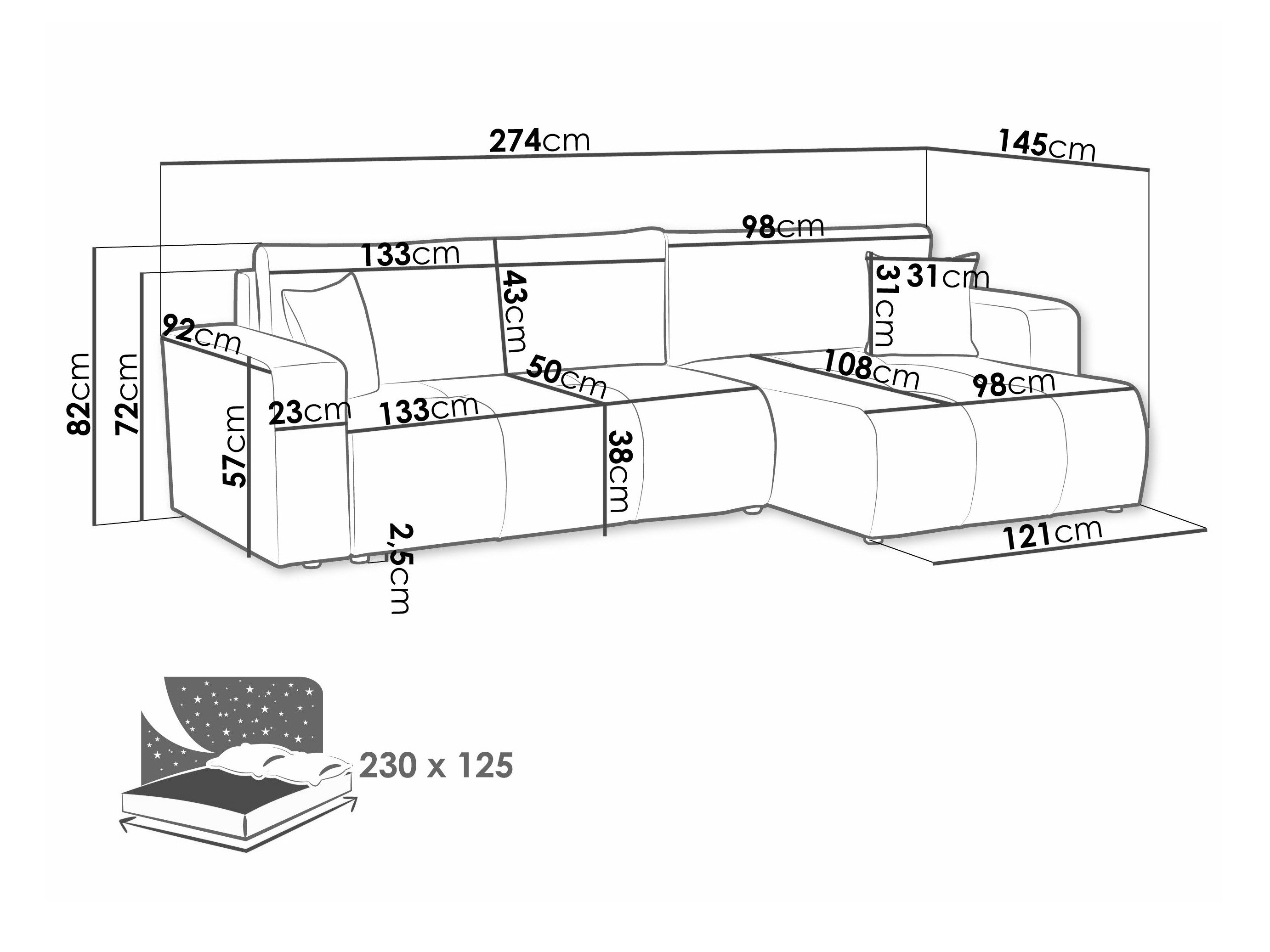 274cm
145cm
98cm
133cm
31cm
31cm
43cm
92cm
50cm
108cm
98cm
82cm
72cm
23cm
133cm
57cm
38cm
2,5cm
121cm
230 x 125