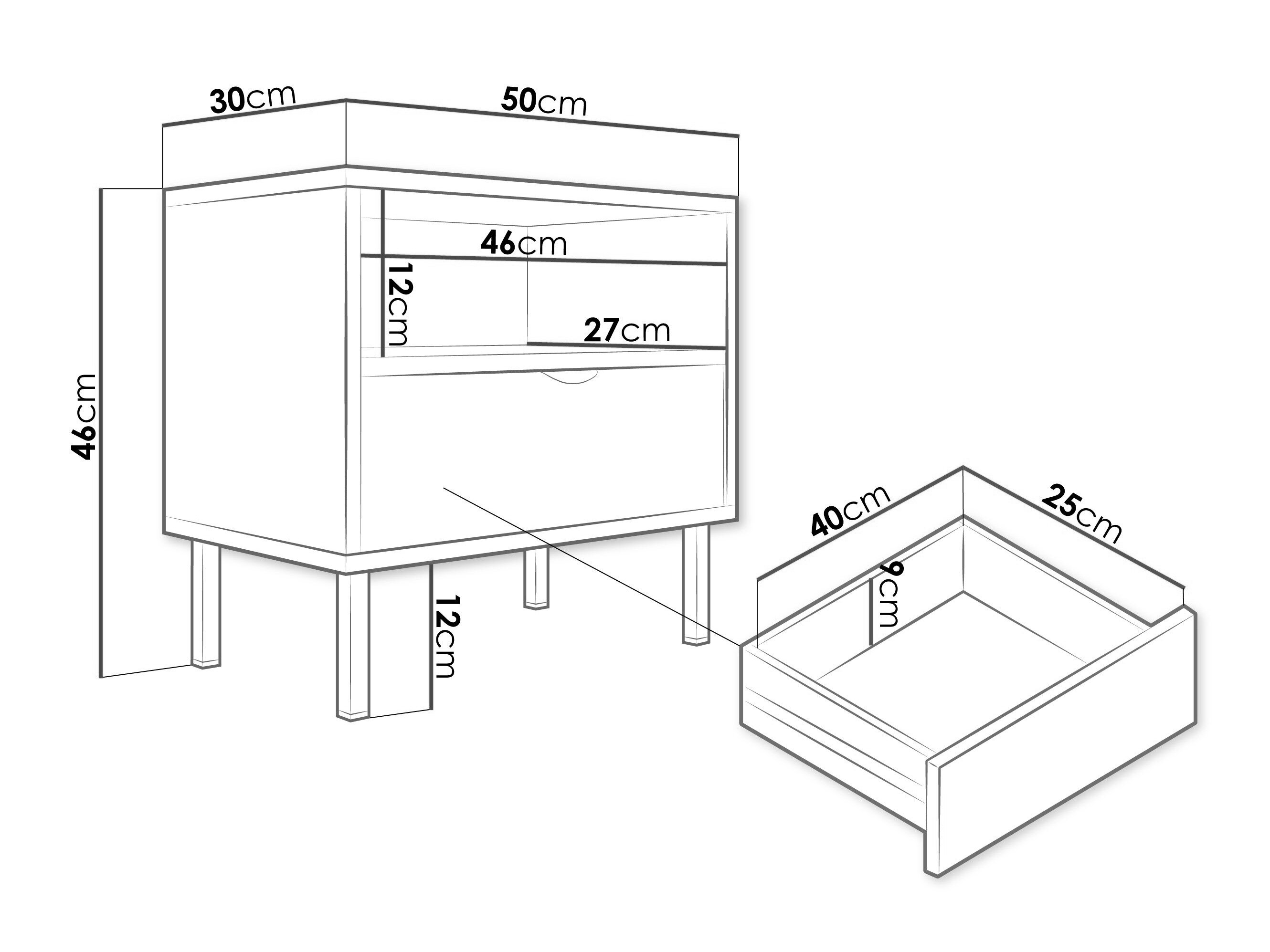 30cm
50cm
46cm
12cm
27cm
46cm
12cm
40cm
25cm
9cm