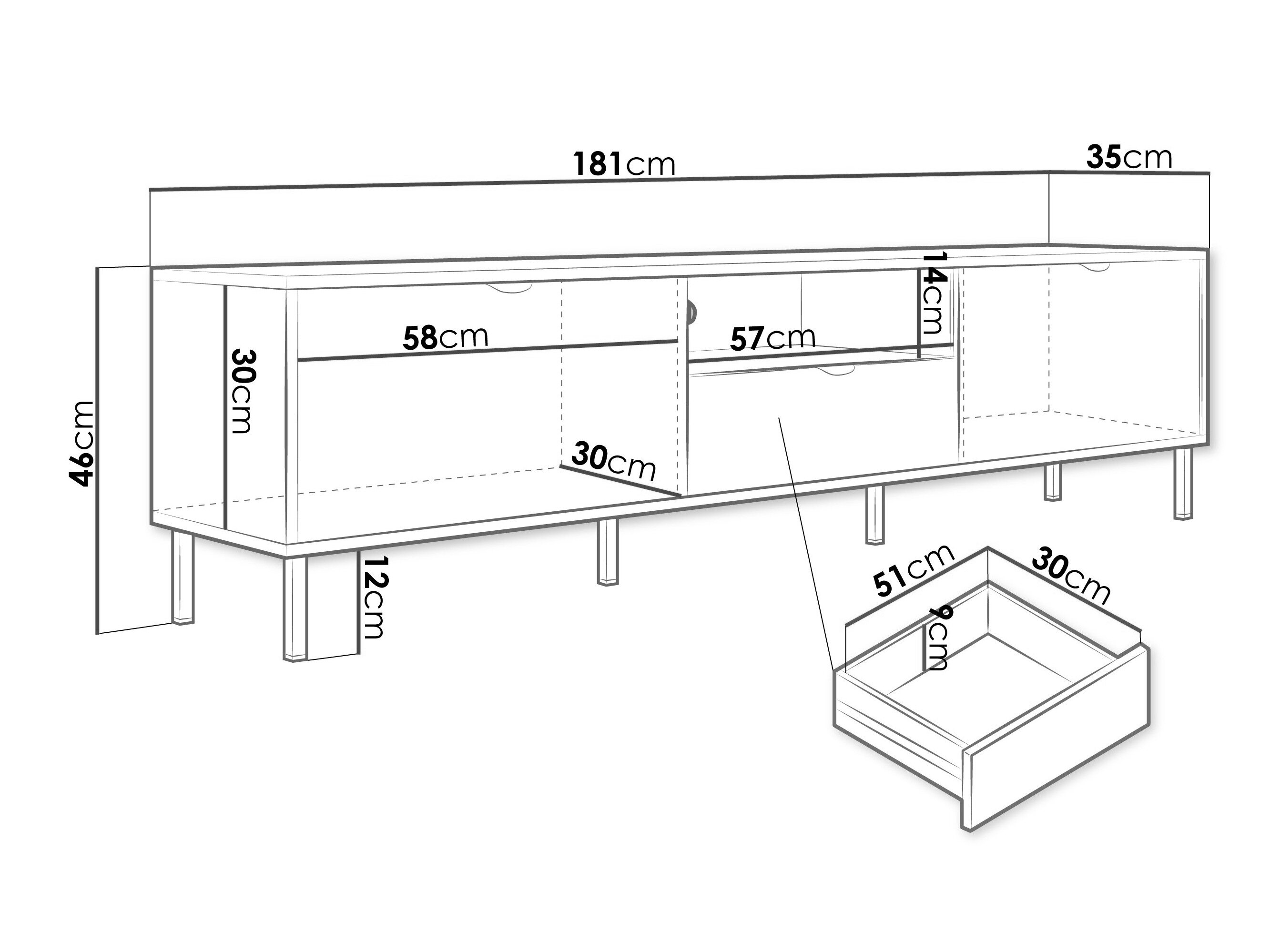 181cm
35cm
14cm
58cm
57cm
30cm
46cm
30cm
12cm
51cm
30cm
9cm