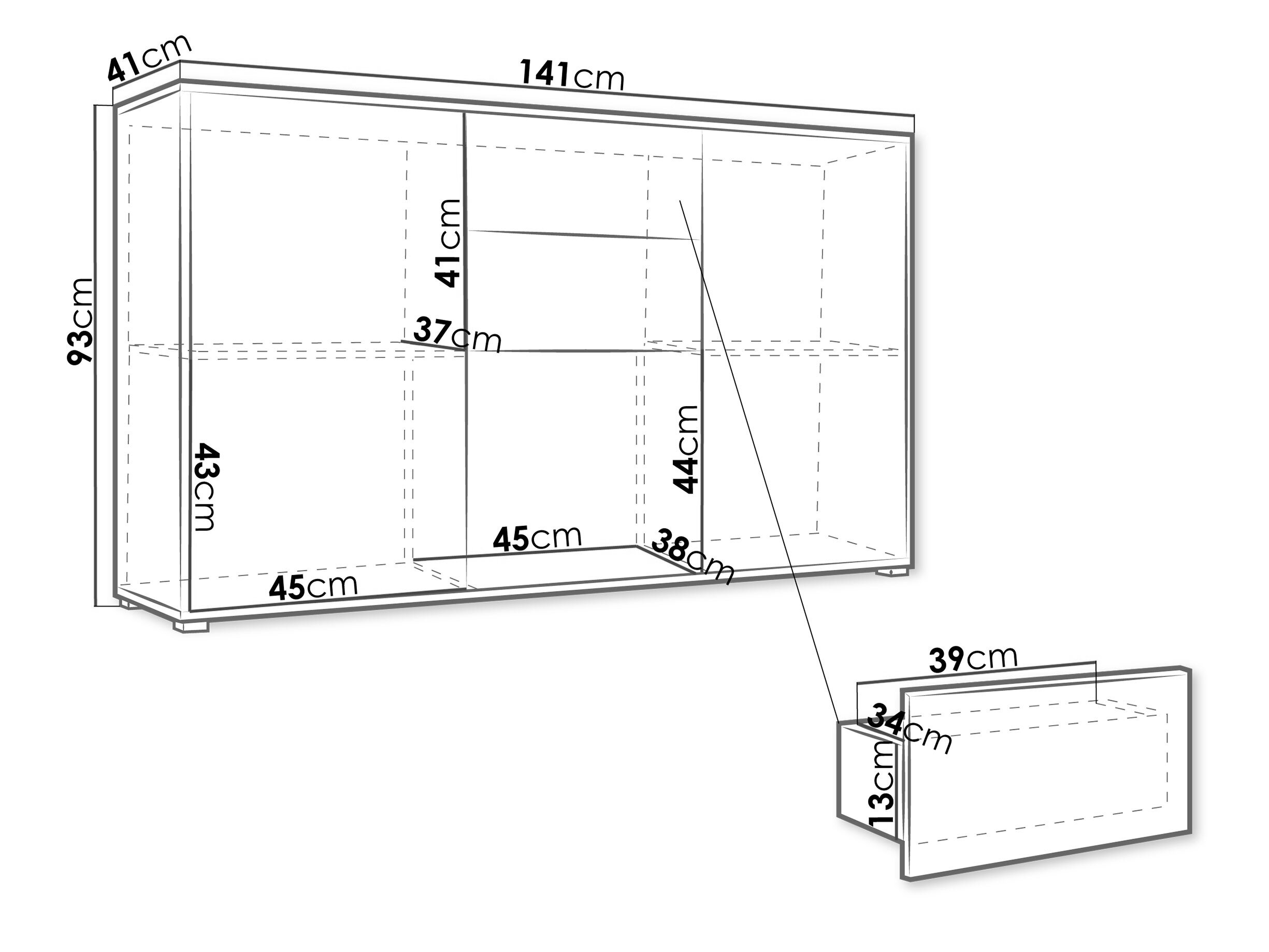 41cm
141cm
93cm
41cm
37cm
43cm
44cm
45cm
38cm
45cm
39cm
34cm
13cm