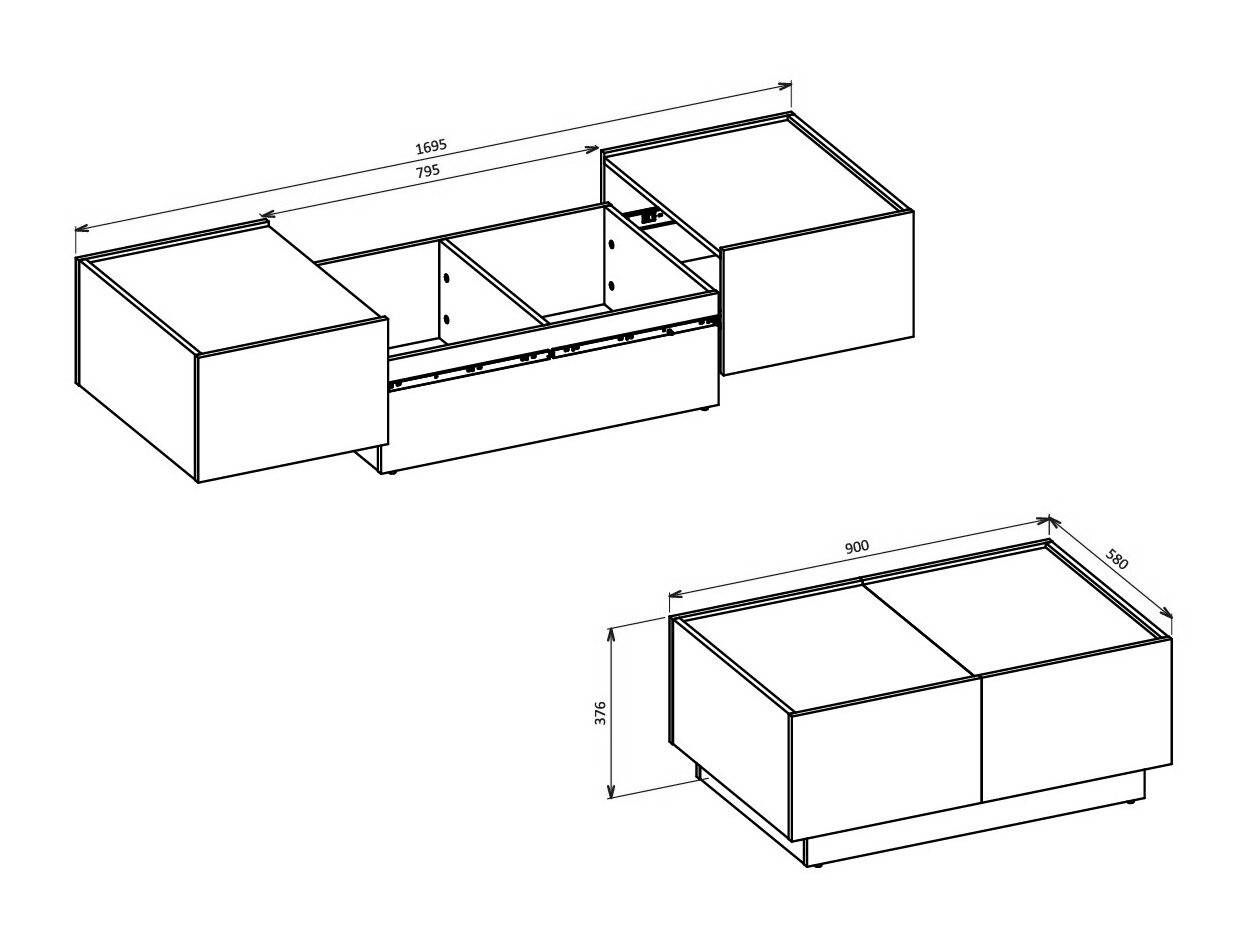 1695
795
900
580
376