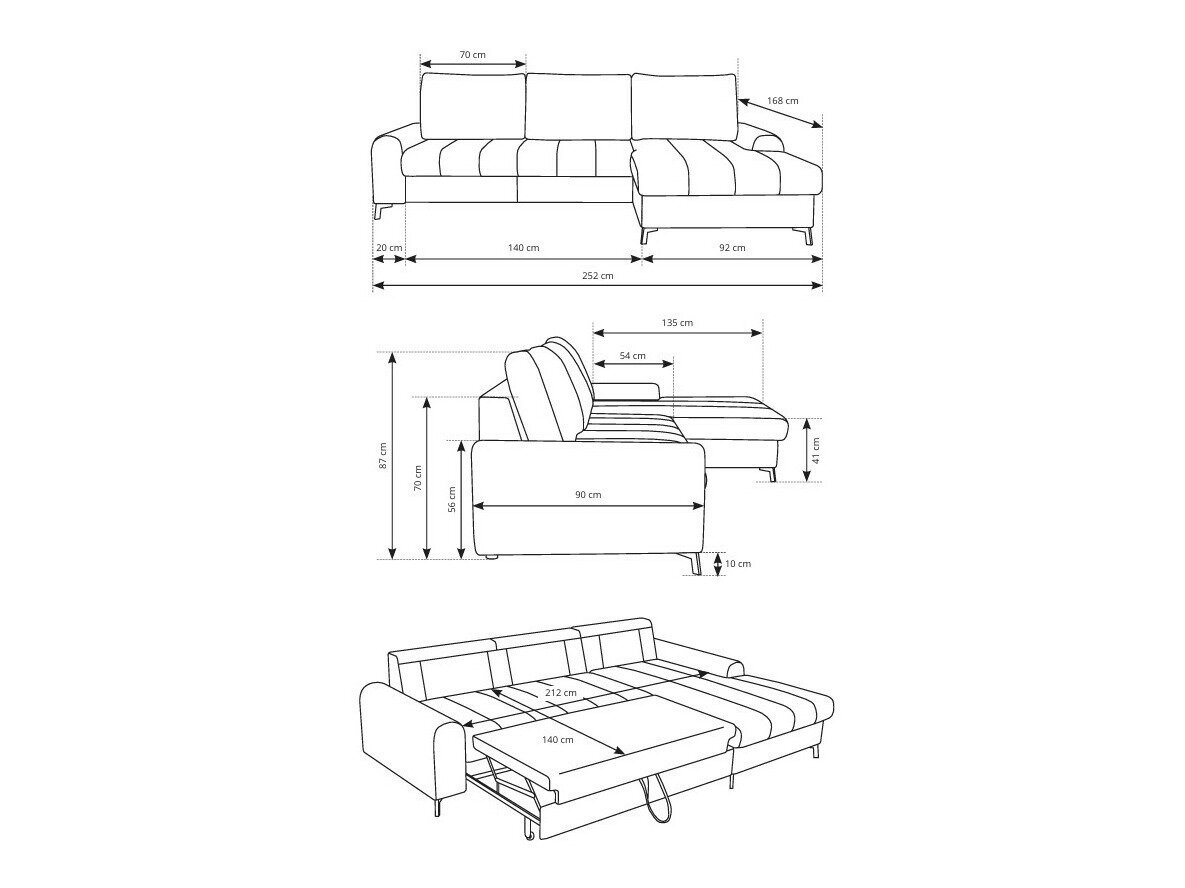 70 cm
168 cm
20 cm
140 cm
92 cm
252 cm

135 cm
54 cm
87 cm
70 cm
56 cm
90 cm
41 cm
10 cm

212 cm
140 cm