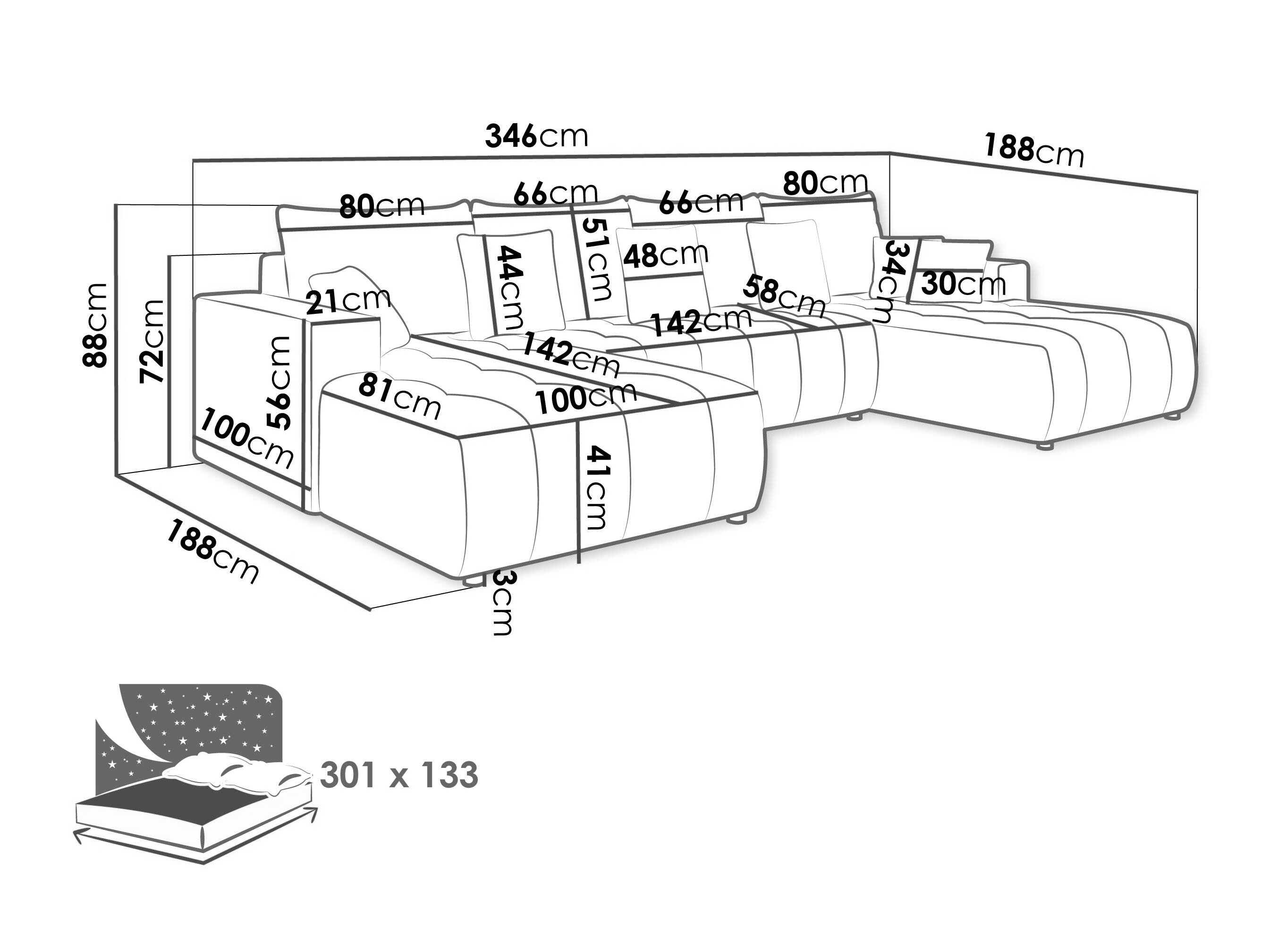 346cm
188cm
80cm
66cm
66cm
80cm
88cm
72cm
51cm
44cm
48cm
34cm
30cm
21cm
58cm
142cm
142cm
56cm
81cm
100cm
100cm
41cm
188cm
3cm
301 x 133