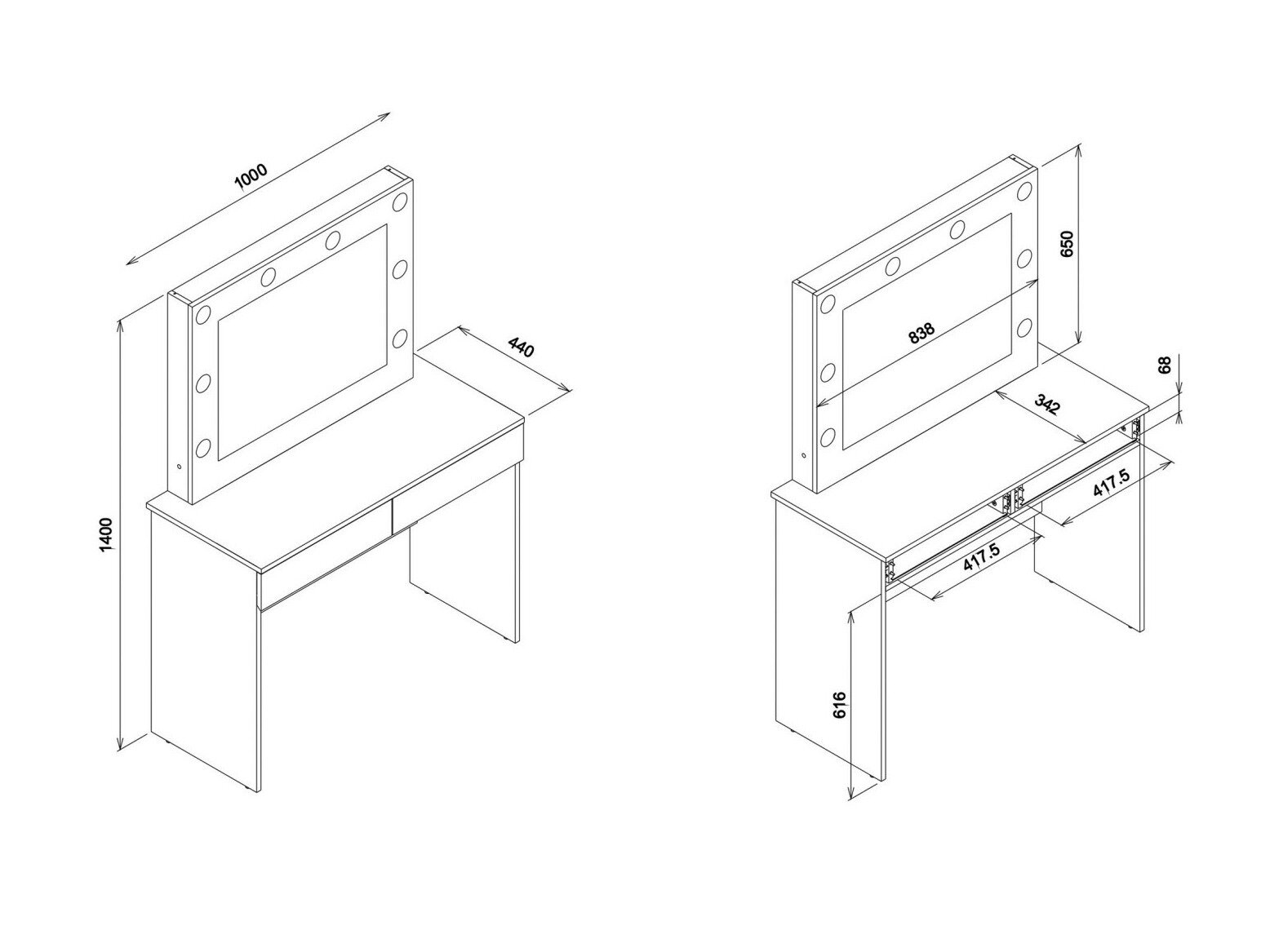 1000

440

1400

650

838

68

342

417.5

417.5

616