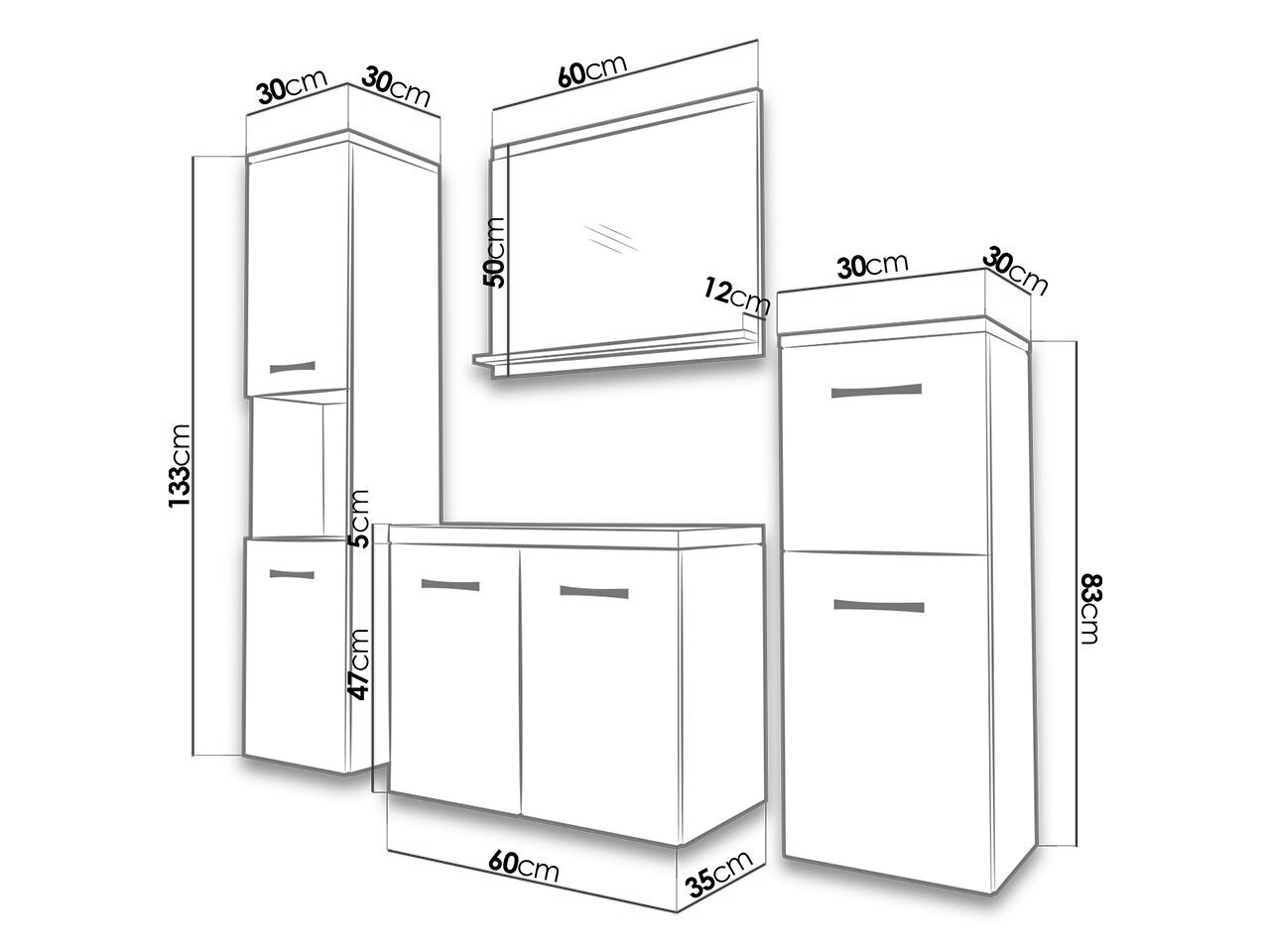 30cm 30cm

60cm

50cm

12cm

30cm 30cm

133cm

5cm

47cm

83cm

60cm

35cm