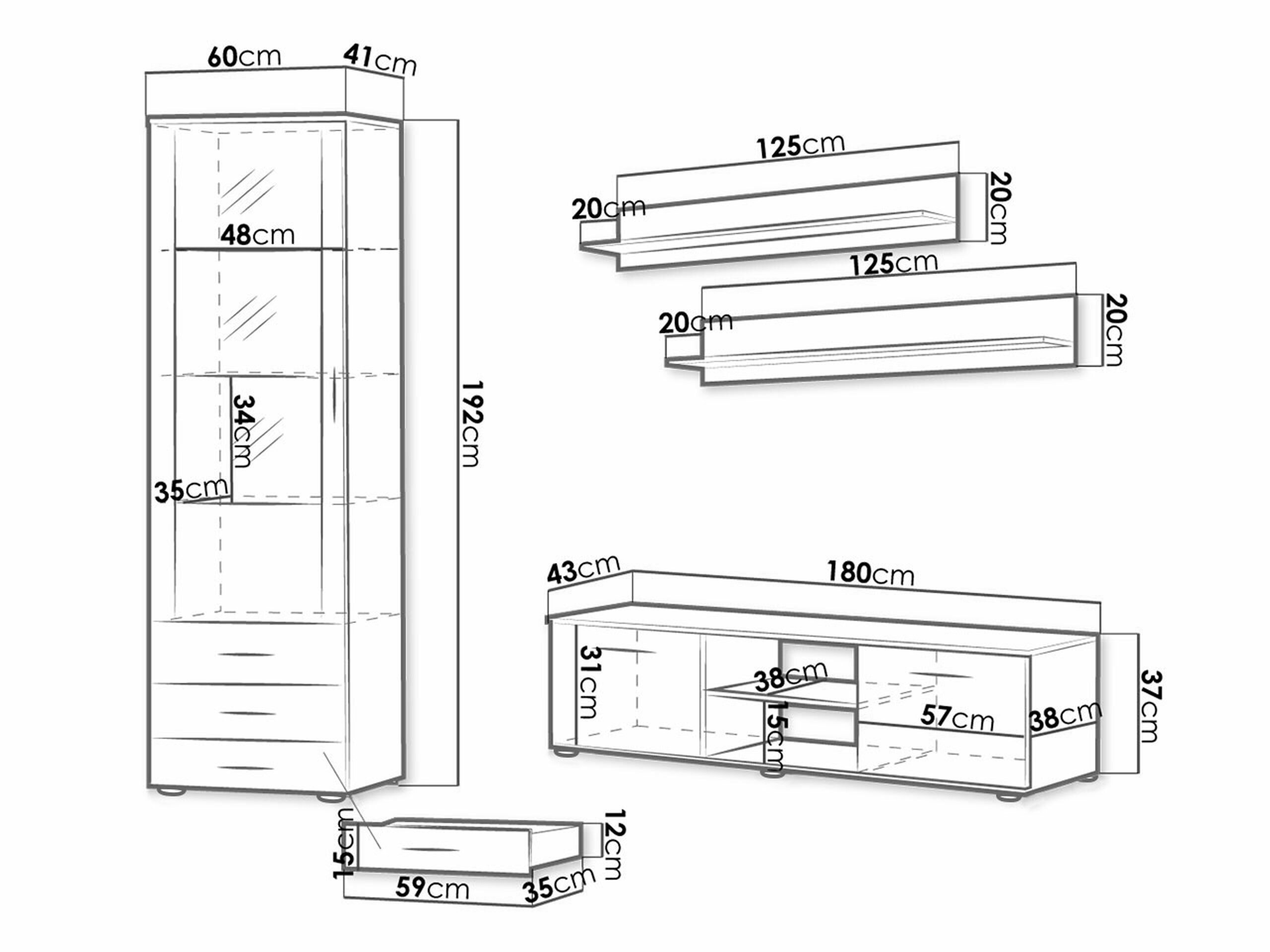 60cm
41cm
48cm
34cm
35cm
192cm
15cm
59cm
35cm
12cm
125cm
20cm
20cm
125cm
20cm
20cm
43cm
180cm
31cm
38cm
15cm
57cm
38cm
37cm