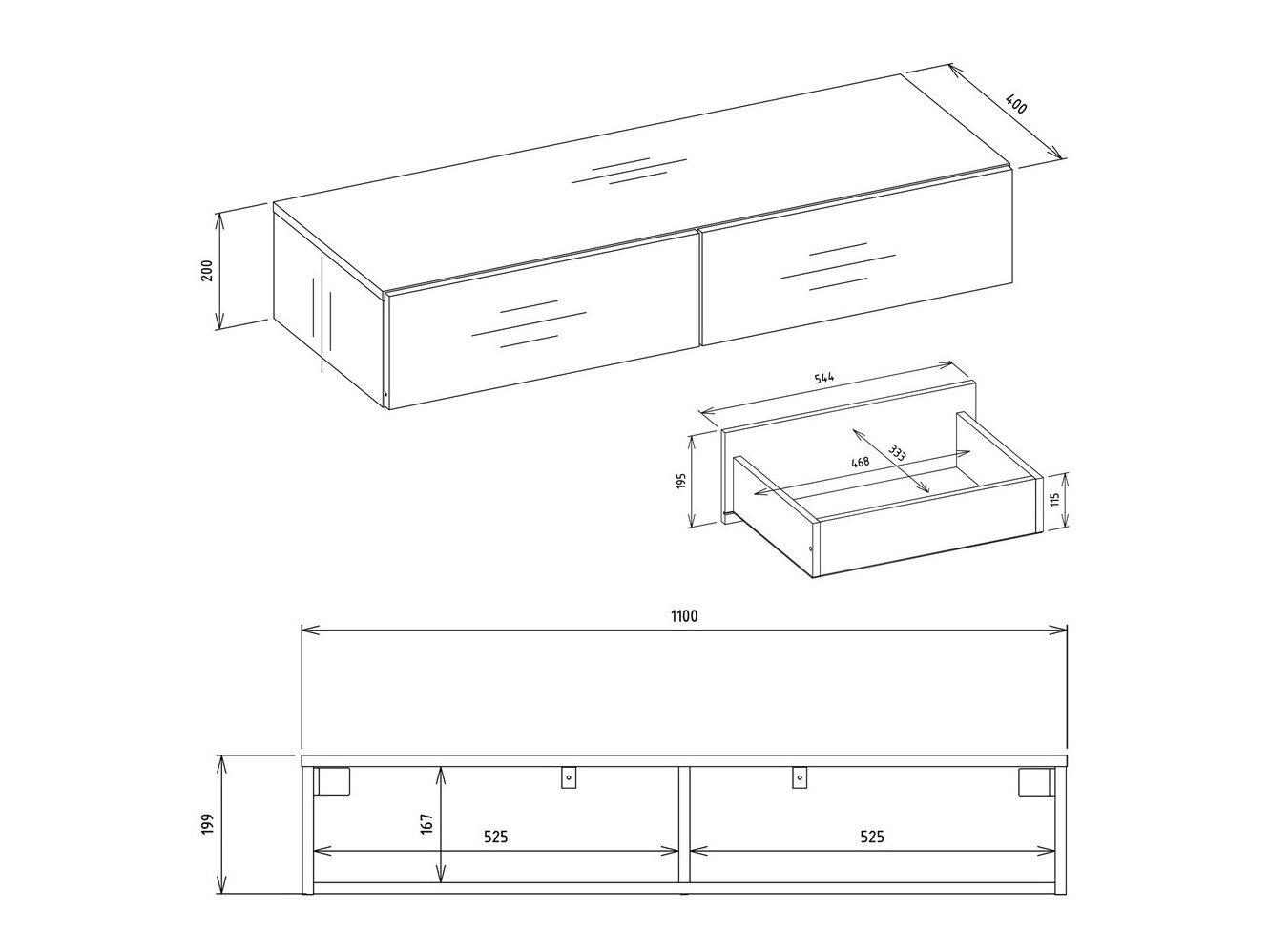 400
200
544
333
468
195
115
1100
199
167
525
525