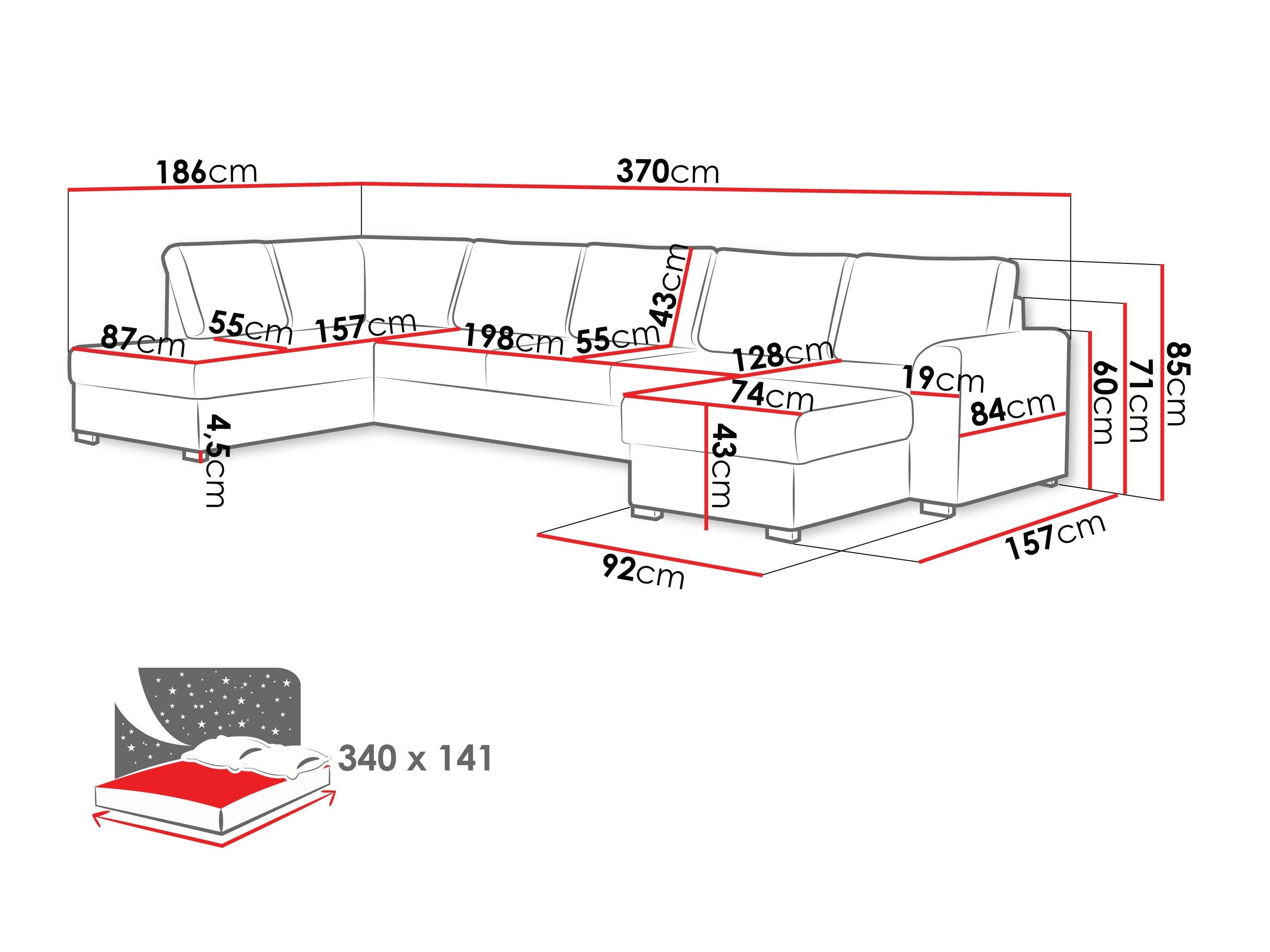 186cm
370cm
87cm
55cm
157cm
198cm
55cm
43cm
128cm
74cm
19cm
84cm
60cm
71cm
85cm
4,5cm
43cm
92cm
157cm
340 x 141