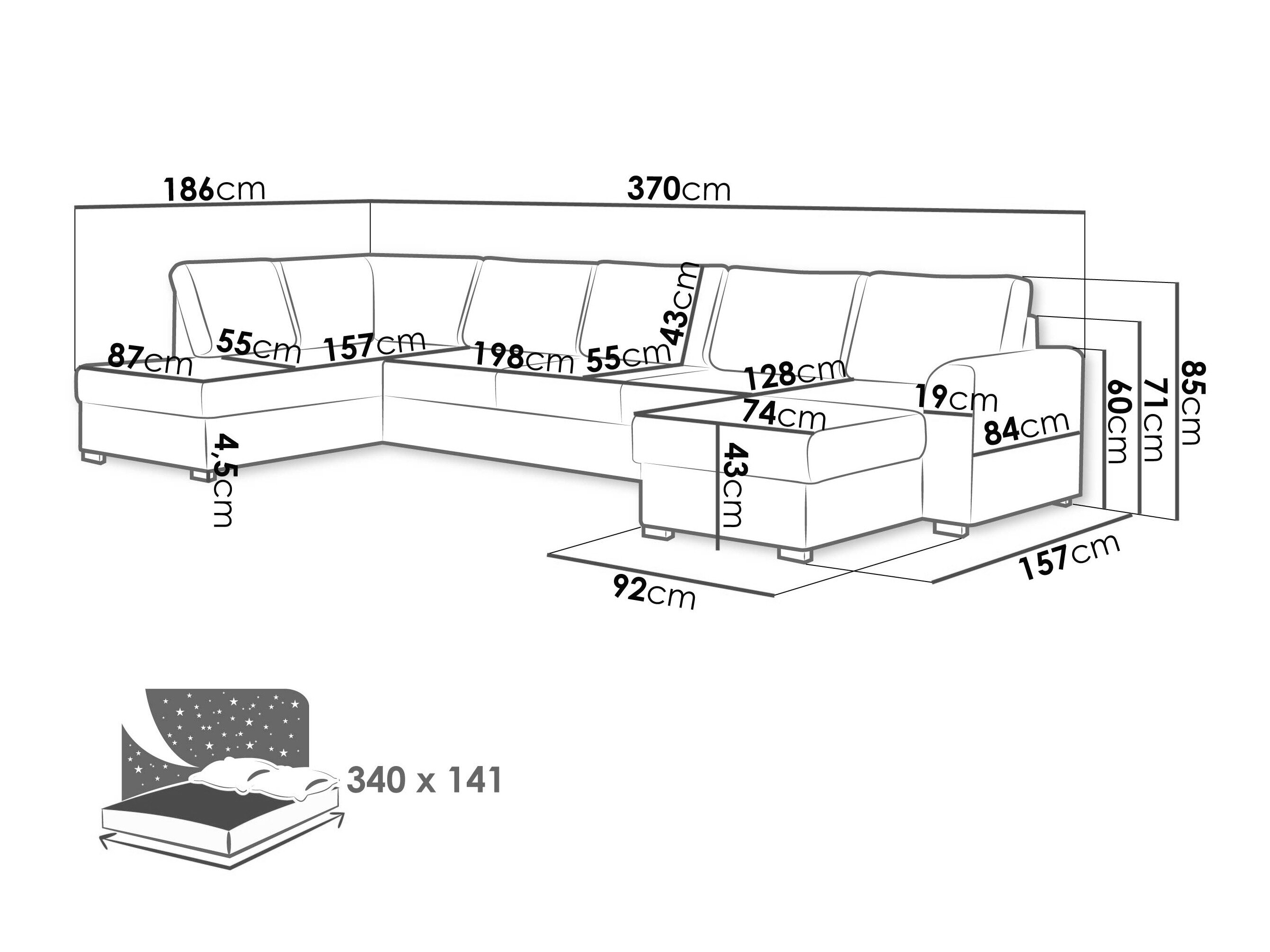 186cm
370cm
87cm
55cm
157cm
198cm
55cm
43cm
128cm
74cm
19cm
84cm
60cm
71cm
85cm
4,5cm
43cm
92cm
157cm
340 x 141