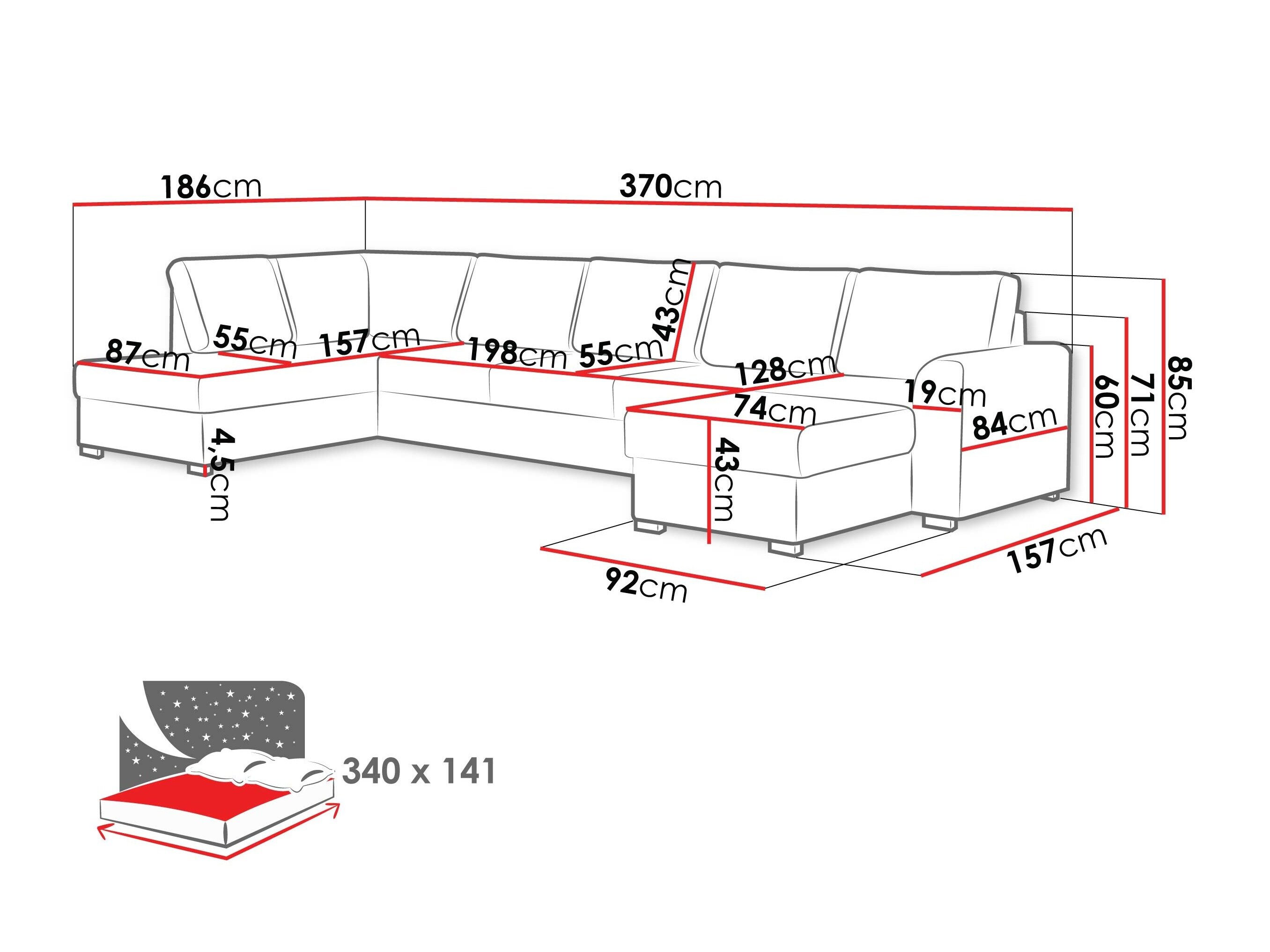 186cm
370cm
87cm
55cm
157cm
198cm
55cm
43cm
128cm
74cm
19cm
84cm
60cm
71cm
85cm
4,5cm
43cm
92cm
157cm
340 x 141