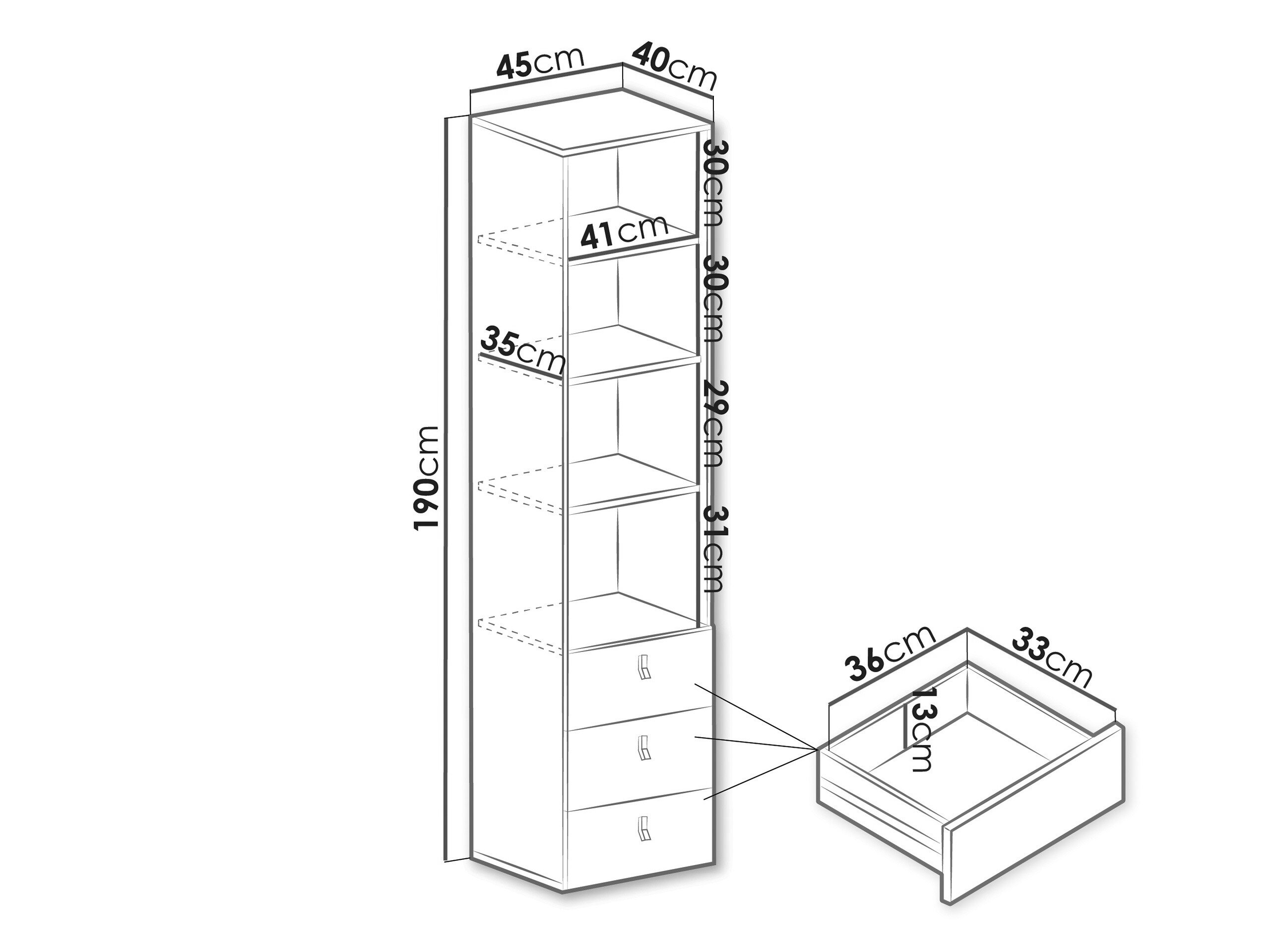 45cm
40cm
30cm
41cm
30cm
35cm
29cm
190cm
31cm
36cm
33cm
13cm