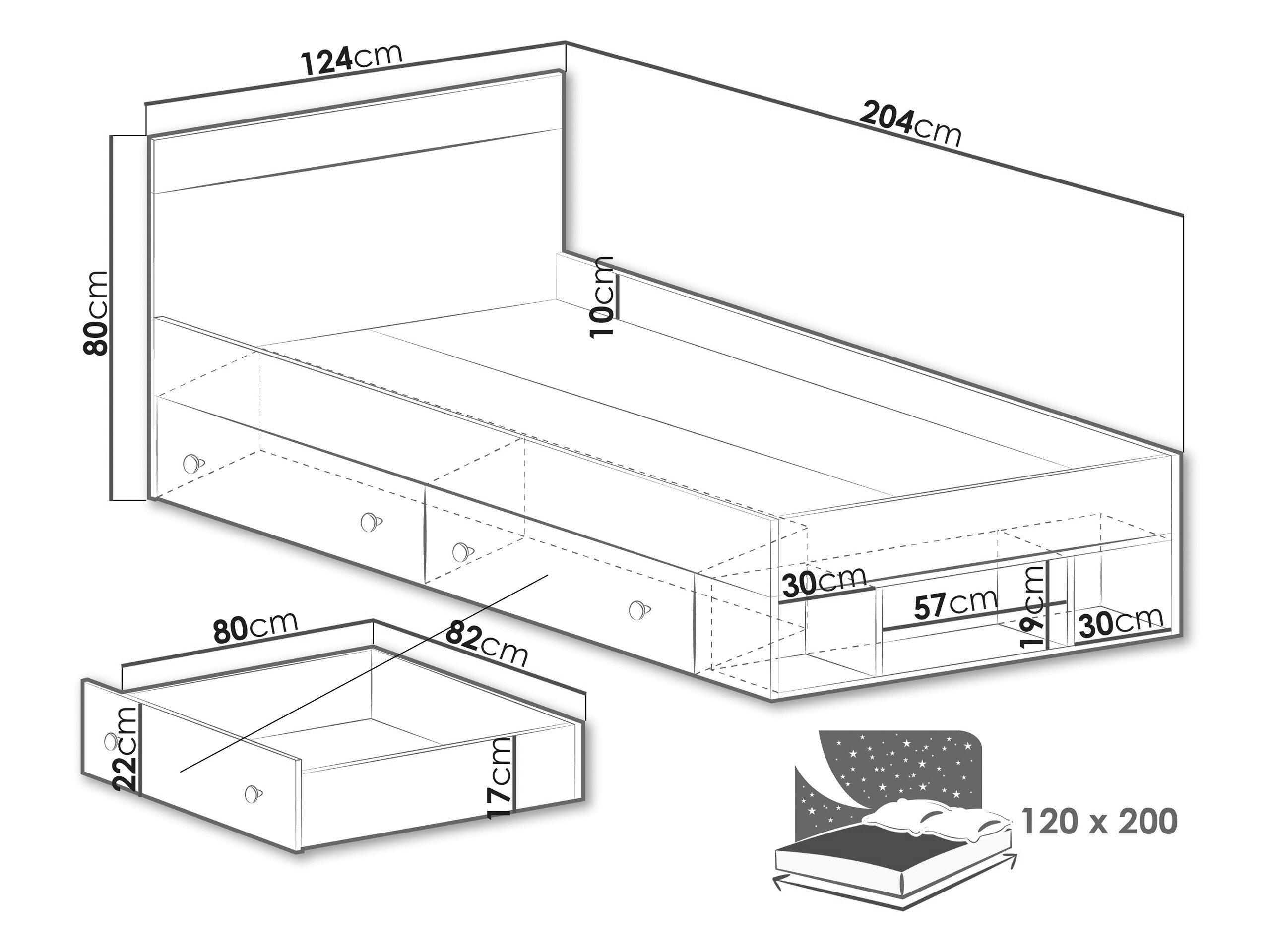 124cm
204cm
80cm
10cm
30cm
57cm
19cm
30cm
80cm
82cm
22cm
17cm
120 x 200