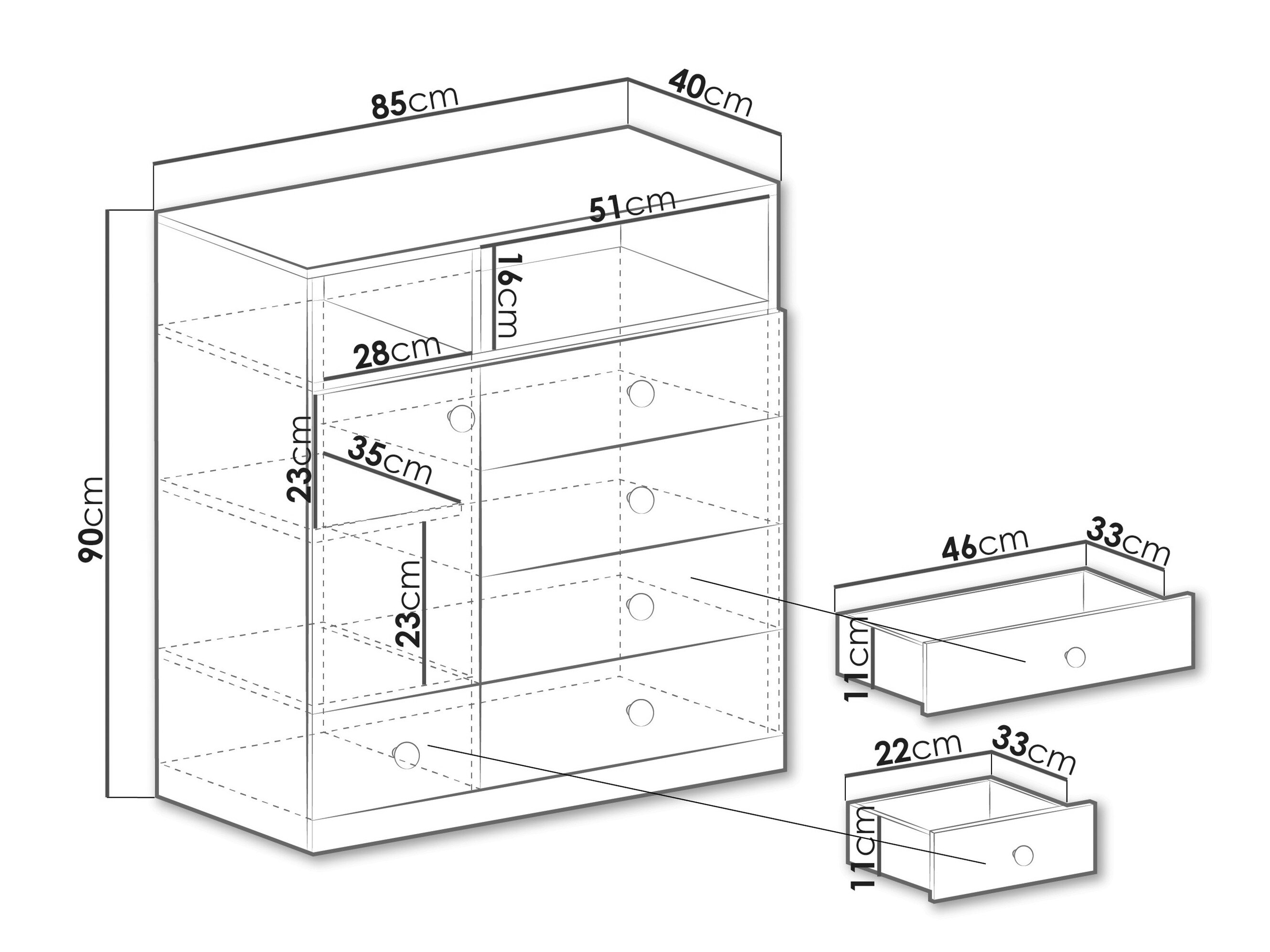 85cm
40cm
51cm
16cm
28cm
90cm
23cm
35cm
23cm
46cm
33cm
11cm
22cm
33cm
11cm