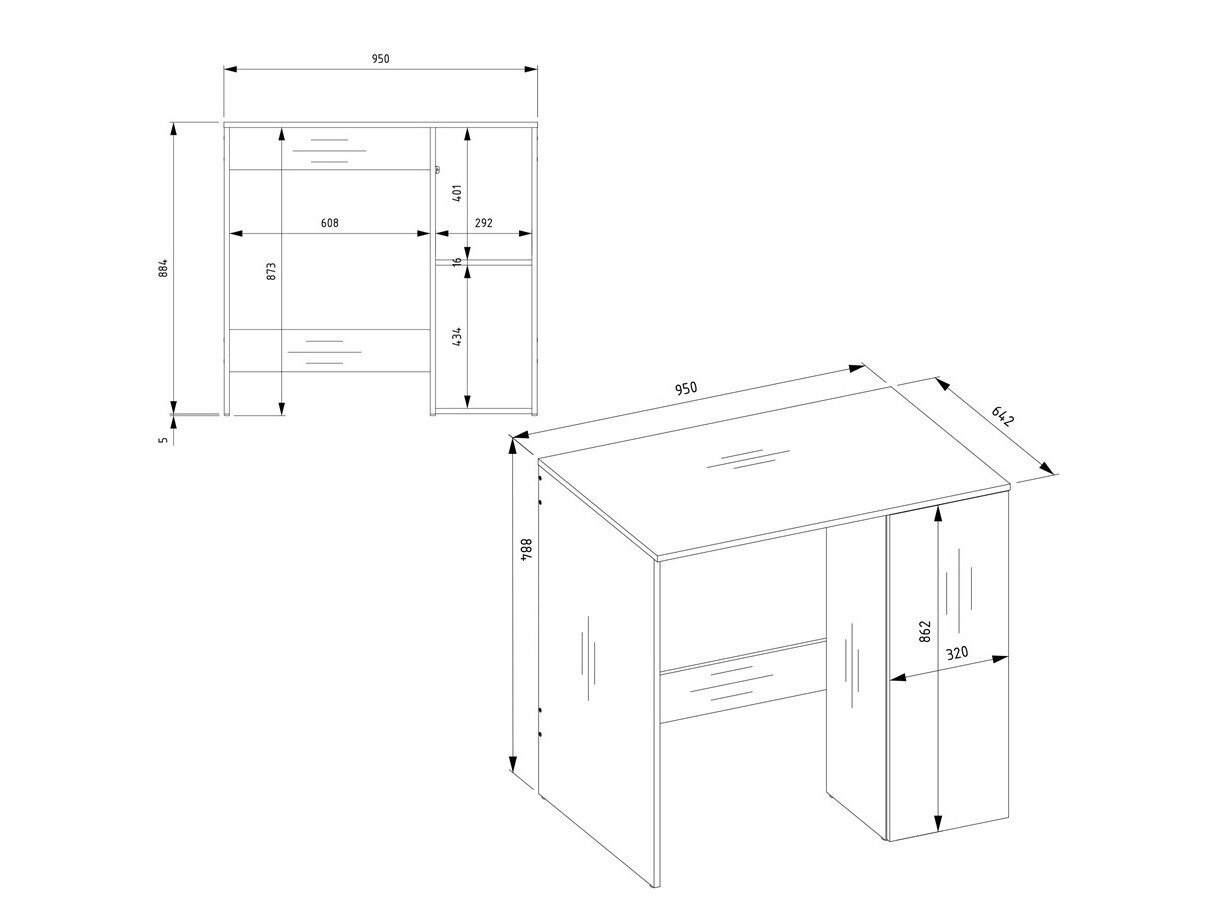 950

884

873

608

401

292

16

434

5

950

642

884

862

320