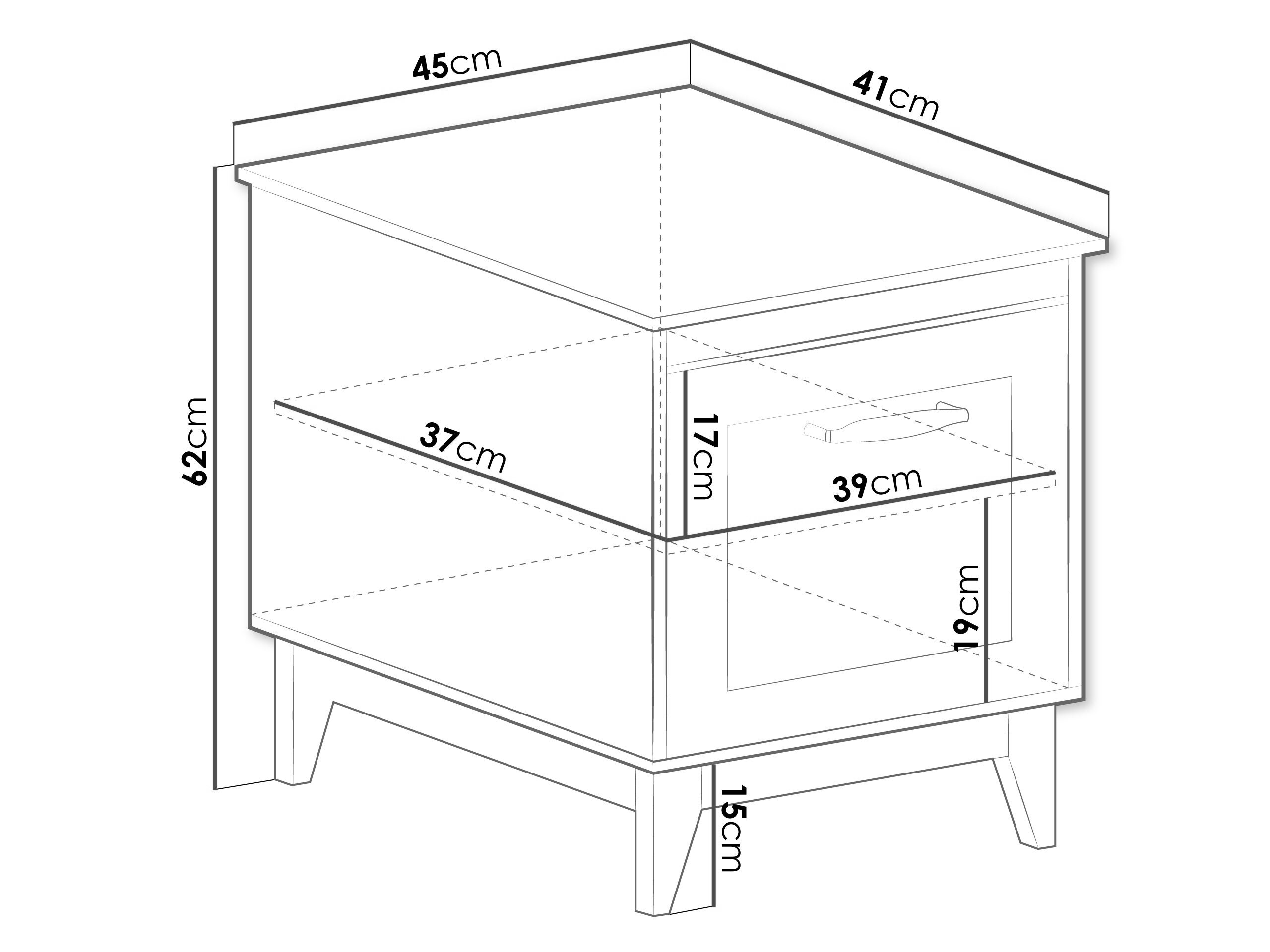 45cm
41cm
62cm
37cm
17cm
39cm
19cm
15cm