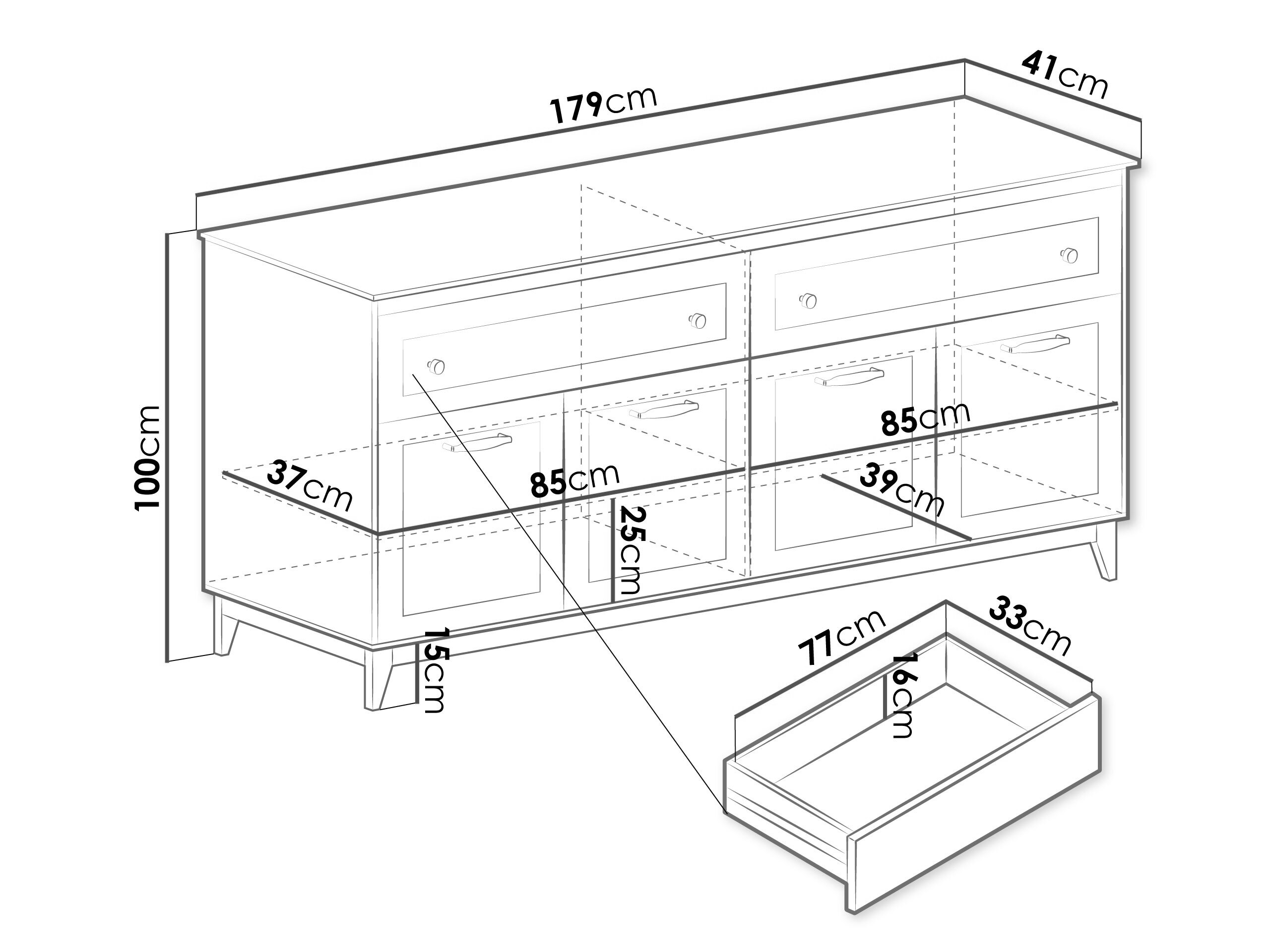 179cm
41cm
100cm
85cm
37cm
85cm
39cm
25cm
15cm
77cm
33cm
16cm