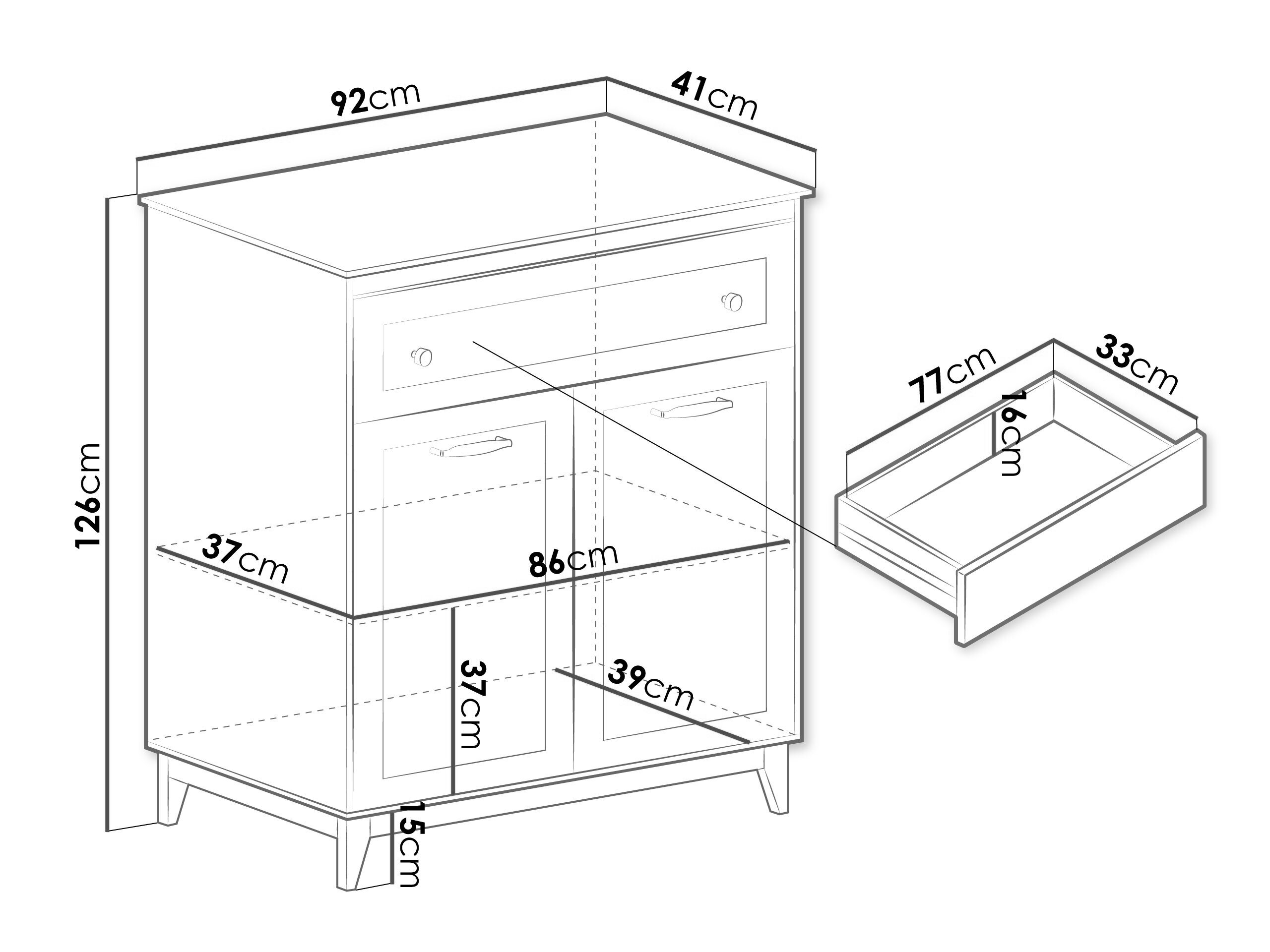 92cm
41cm
126cm
77cm
33cm
16cm
37cm
86cm
37cm
39cm
15cm