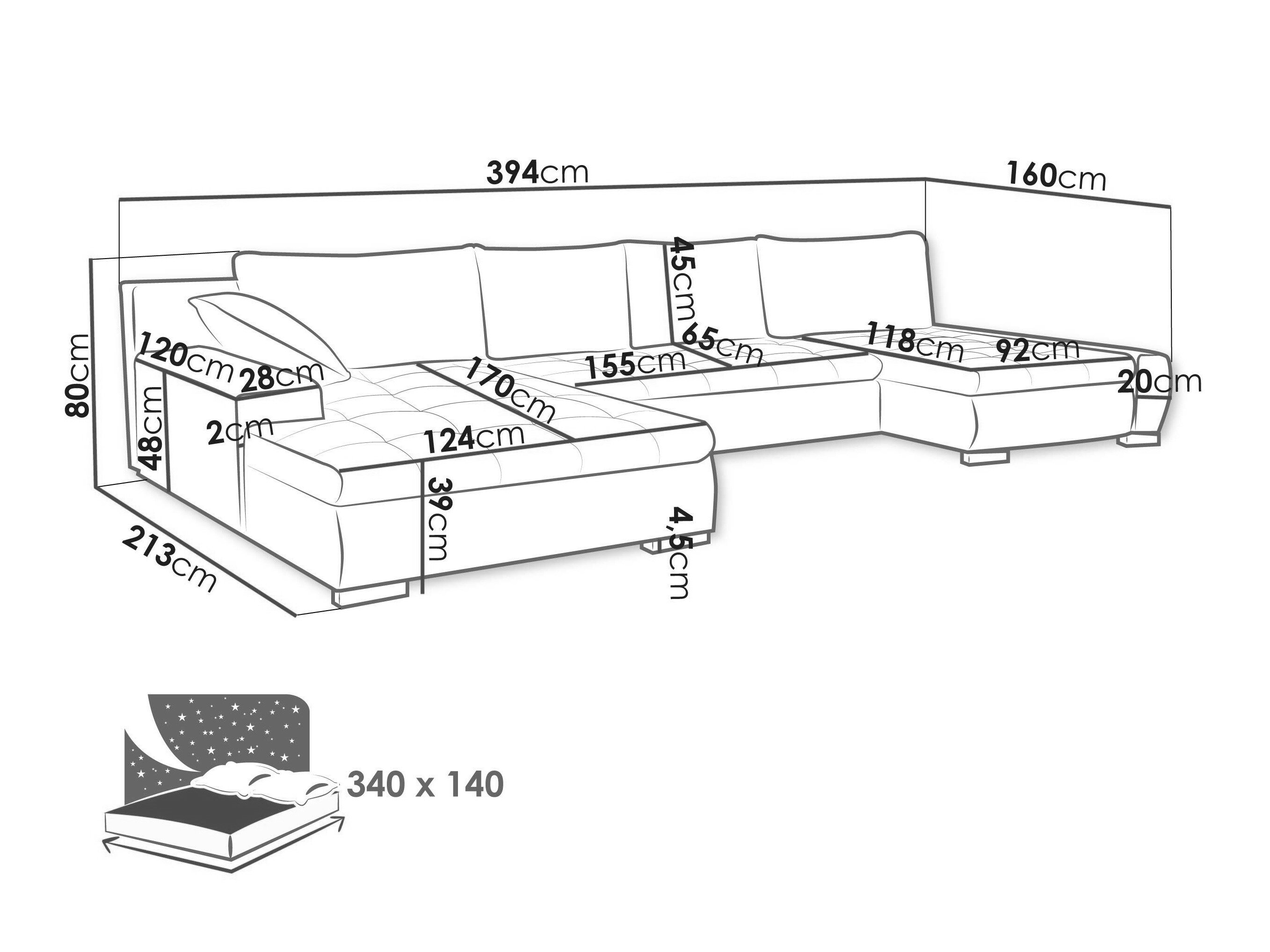 394cm
160cm
45cm
80cm
120cm
28cm
170cm
155cm
65cm
118cm
92cm
20cm
48cm
2cm
124cm
39cm
4,5cm
213cm
340 x 140