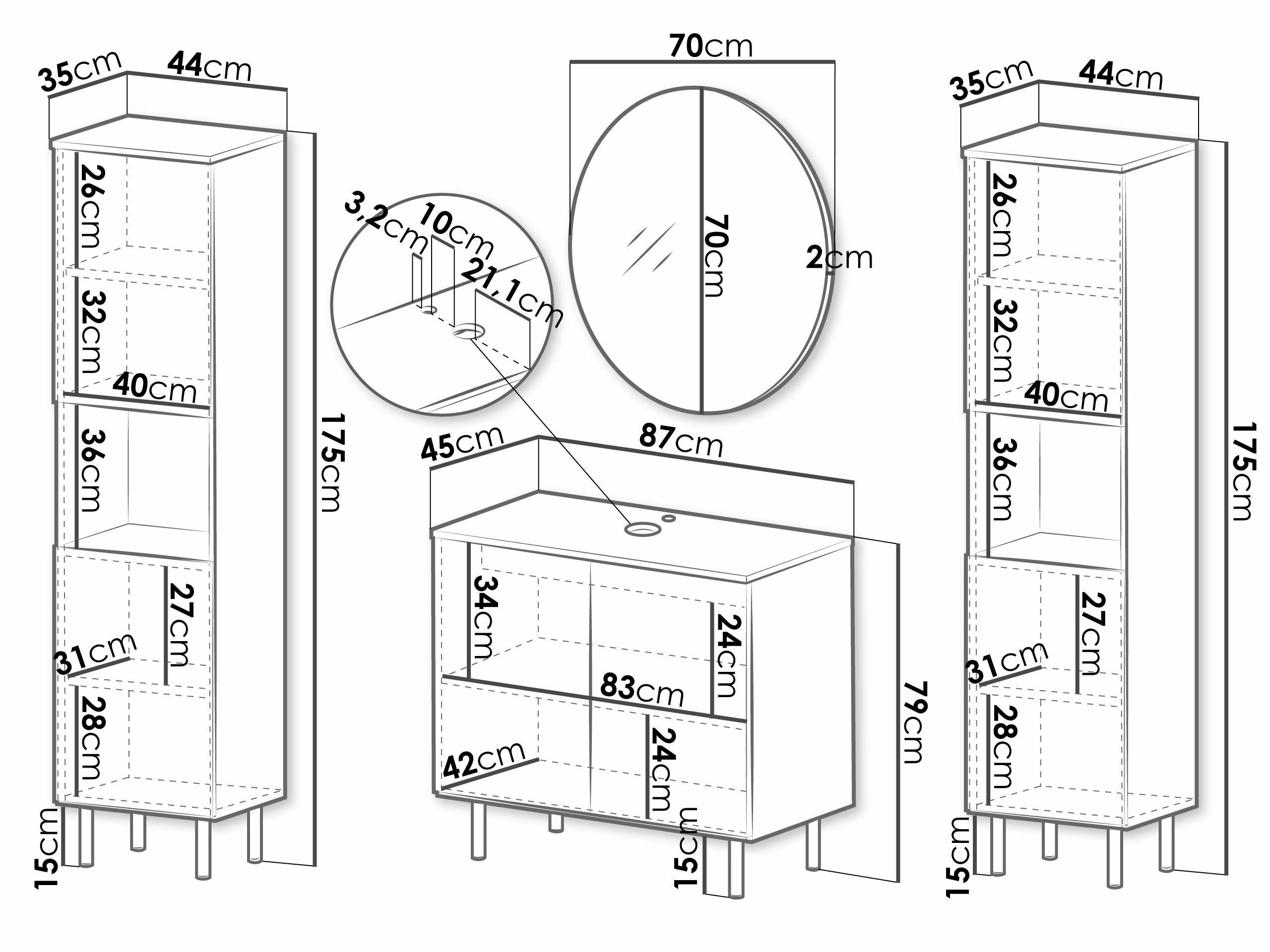 35cm 44cm
26cm
32cm
40cm
36cm
27cm
31cm
28cm
15cm
175cm

3,2cm 10cm
21,1cm

70cm
70cm
2cm

45cm 87cm
34cm
24cm
83cm
42cm
24cm
15cm
79cm

35cm 44cm
26cm
32cm
40cm
36cm
27cm
31cm
28cm
15cm
175cm