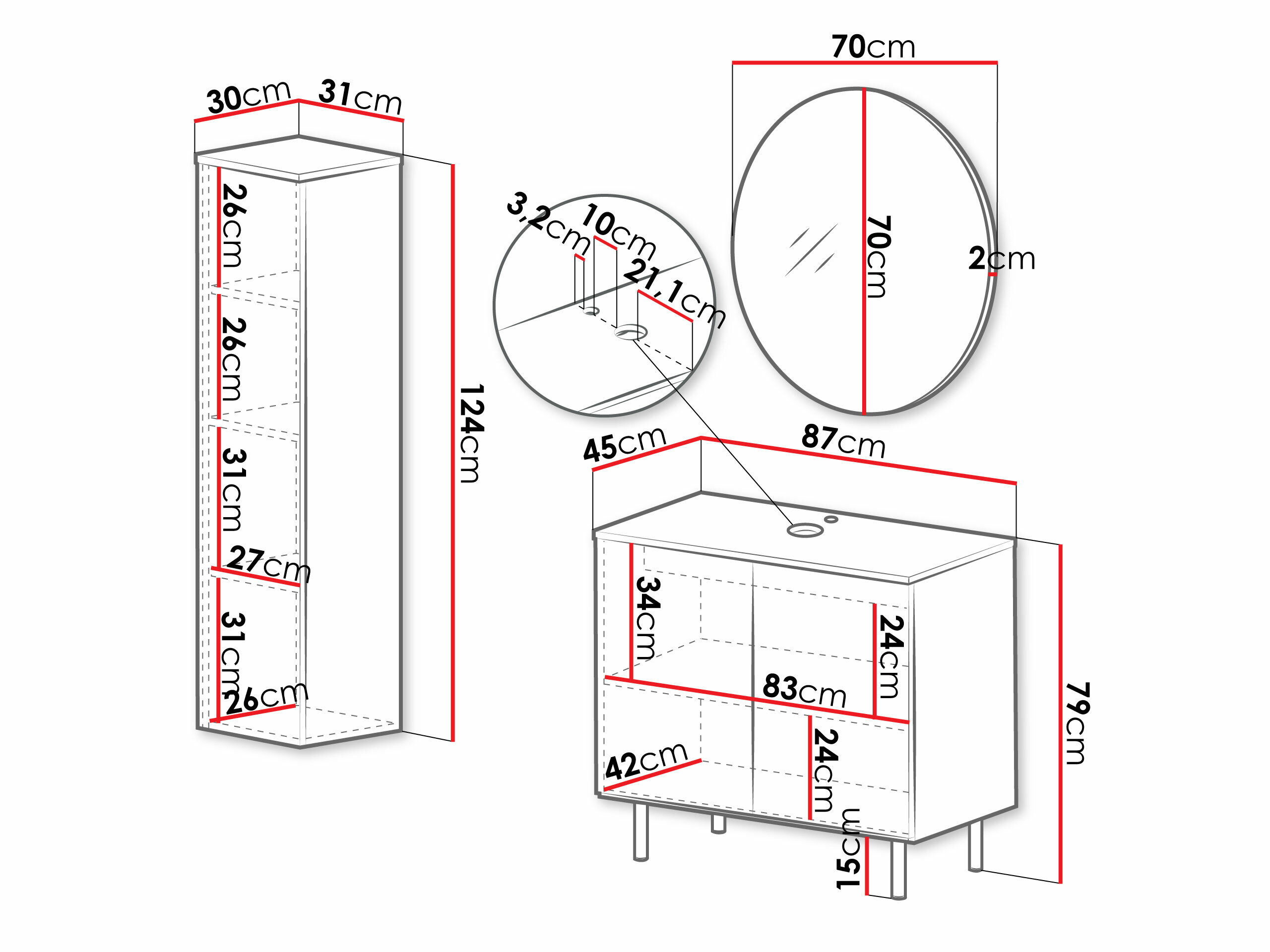 30cm
31cm
26cm
26cm
31cm
27cm
31cm
26cm
124cm
3,2cm
10cm
21,1cm
70cm
70cm
2cm
45cm
87cm
34cm
24cm
83cm
24cm
42cm
15cm
79cm