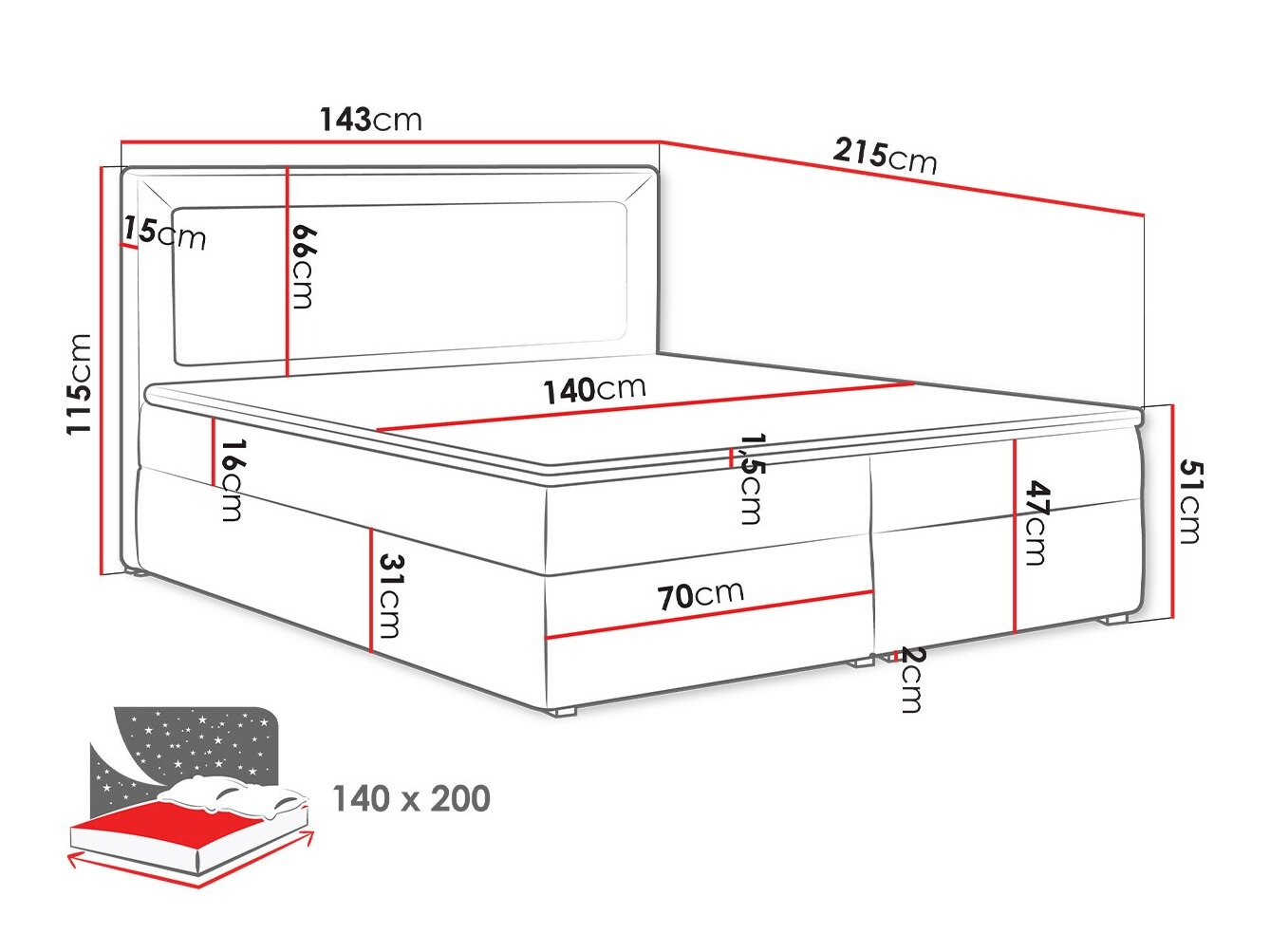 143cm
215cm
15cm
66cm
115cm
140cm
16cm
1,5cm
47cm
51cm
31cm
70cm
2cm
140 x 200