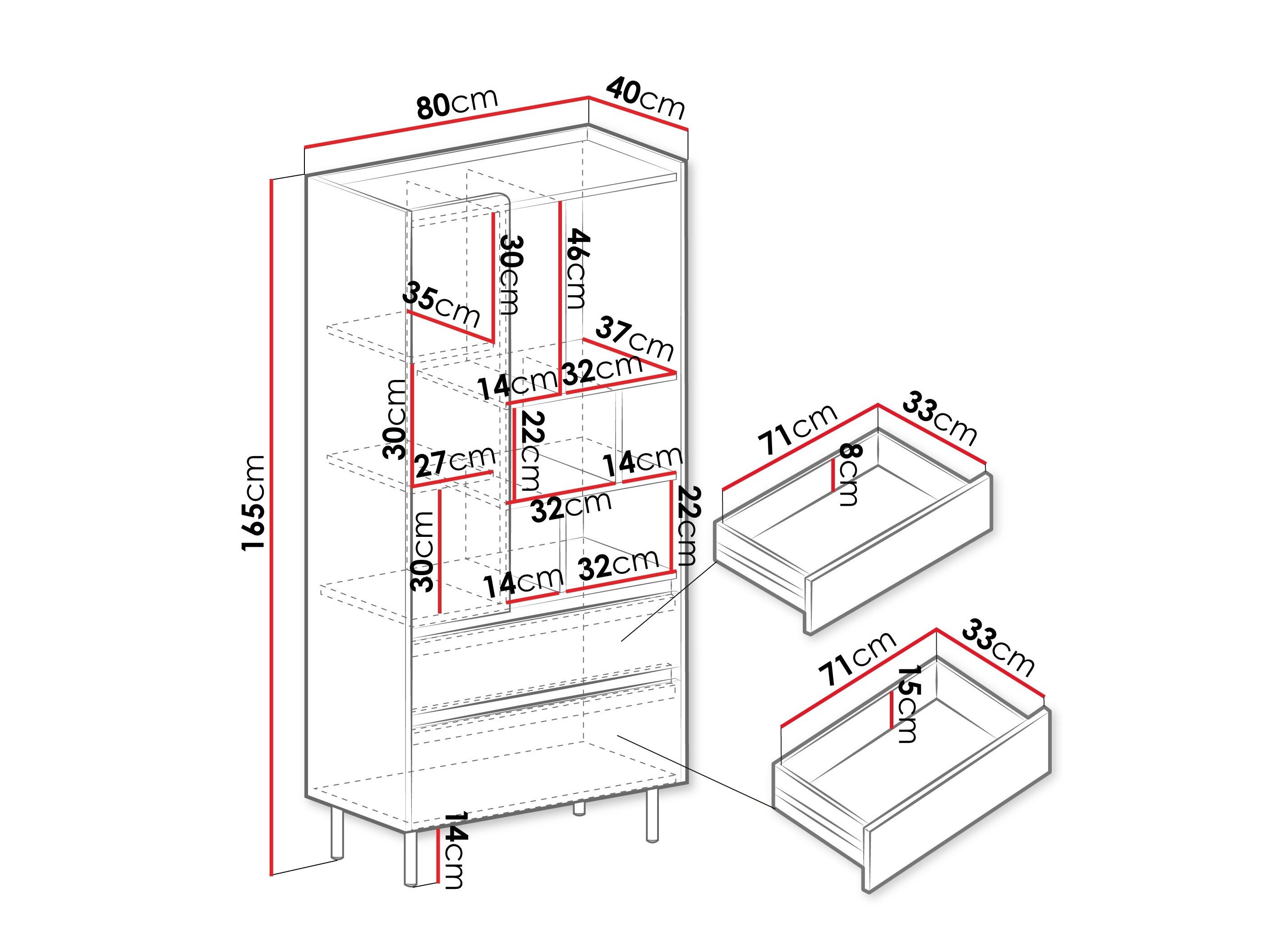 80cm
40cm
165cm
30cm
46cm
35cm
37cm
14cm
32cm
30cm
22cm
27cm
14cm
32cm
22cm
30cm
14cm
32cm
14cm
71cm
33cm
8cm
71cm
33cm
15cm