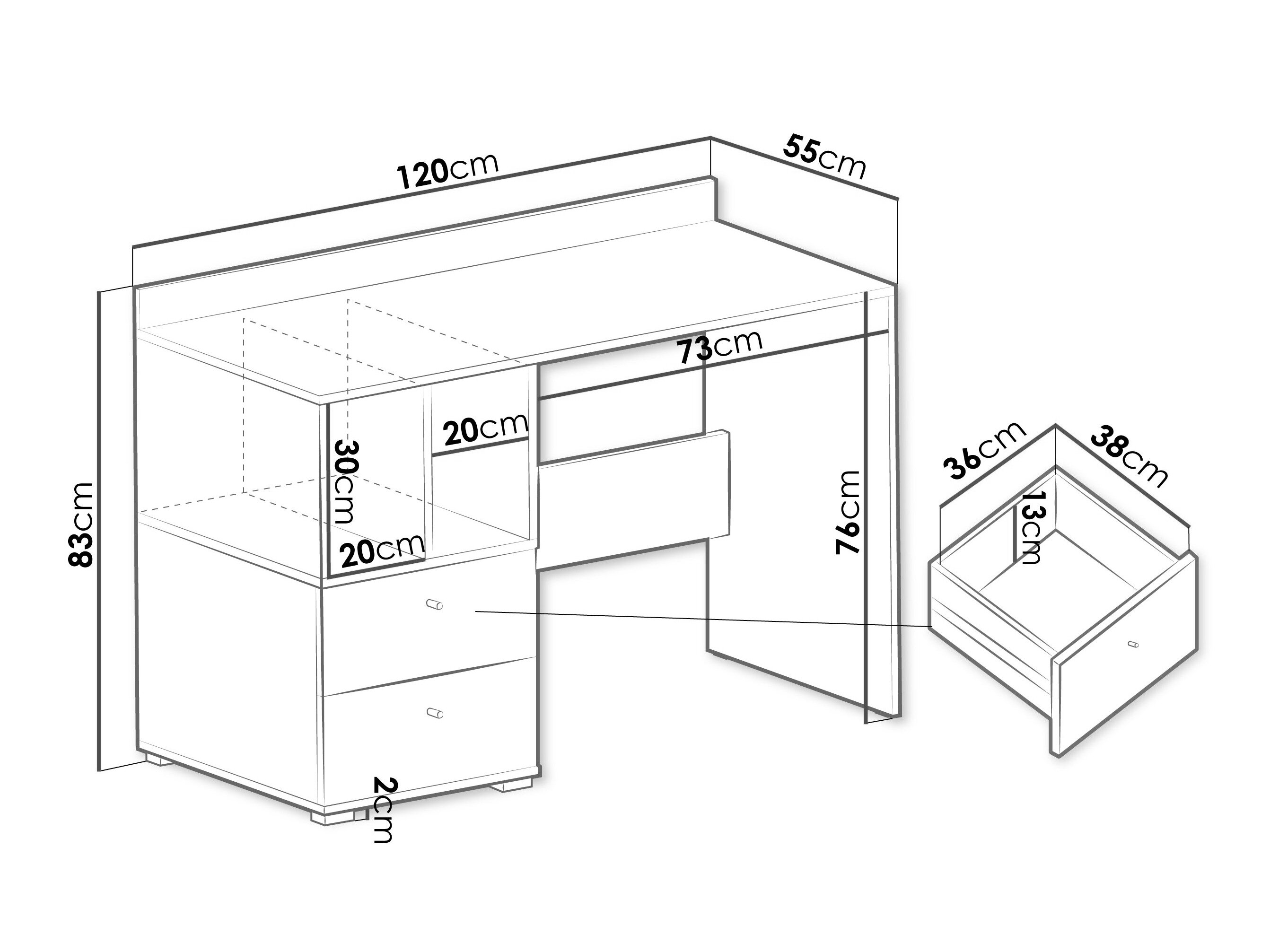 120cm
55cm
73cm
20cm
30cm
20cm
83cm
76cm
2cm
36cm
38cm
13cm