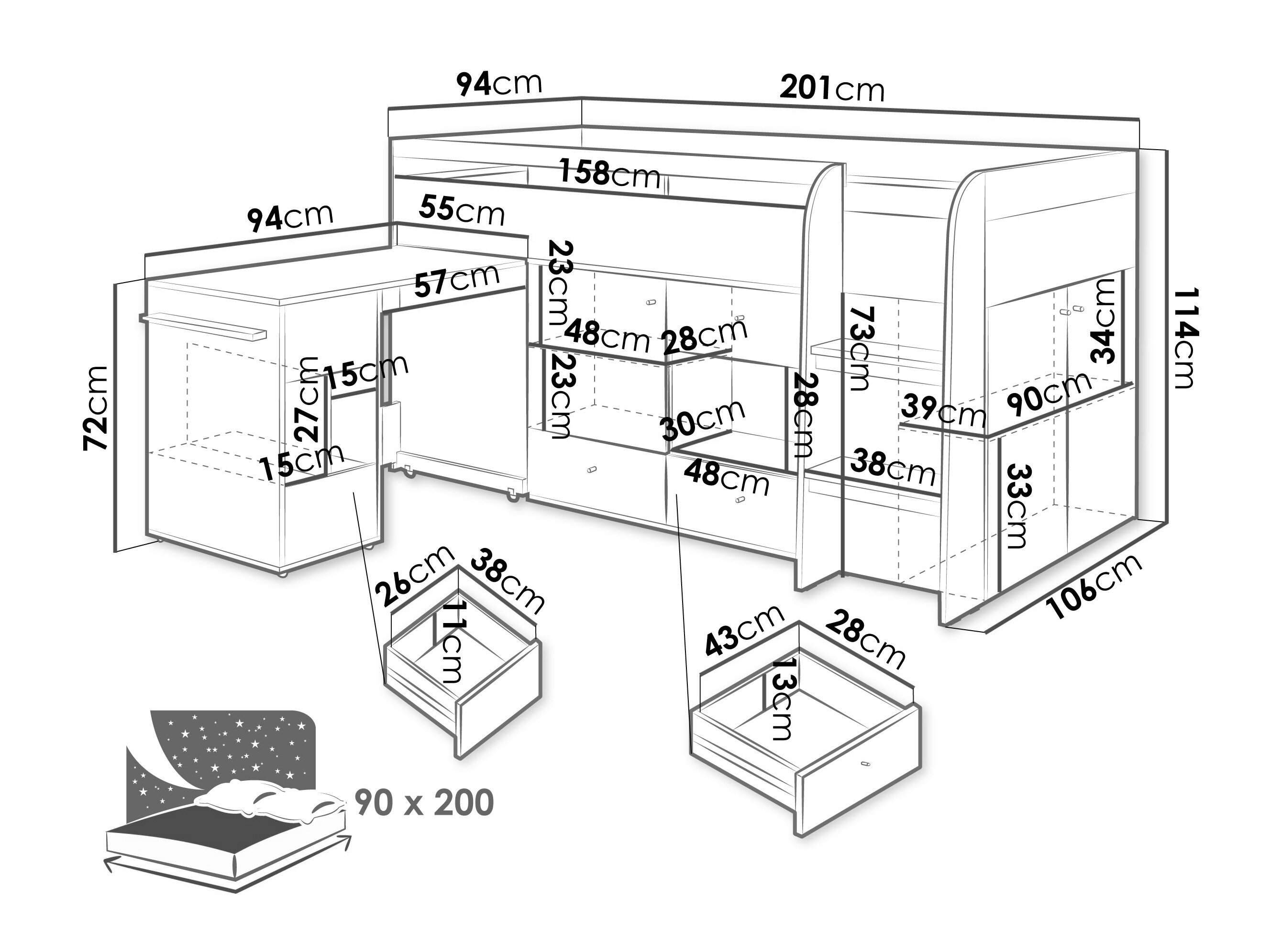 94cm
201cm
158cm
94cm
55cm
57cm
23cm
48cm
28cm
73cm
34cm
114cm
72cm
15cm
27cm
15cm
23cm
30cm
28cm
39cm
90cm
48cm
38cm
33cm
106cm
26cm
38cm
11cm
43cm
28cm
13cm
90 x 200