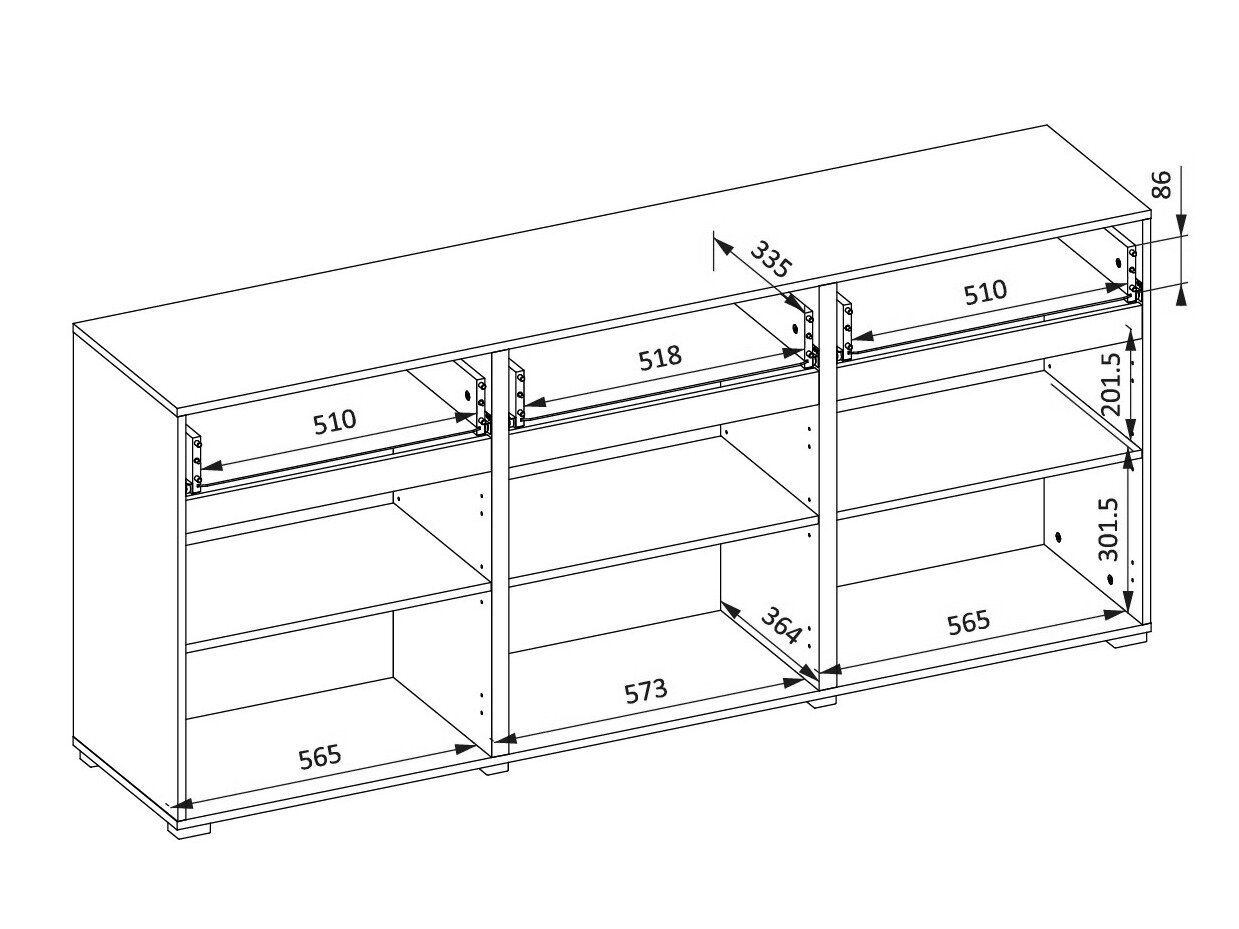 86
335
510
518
510
201.5
301.5
364
565
573
565