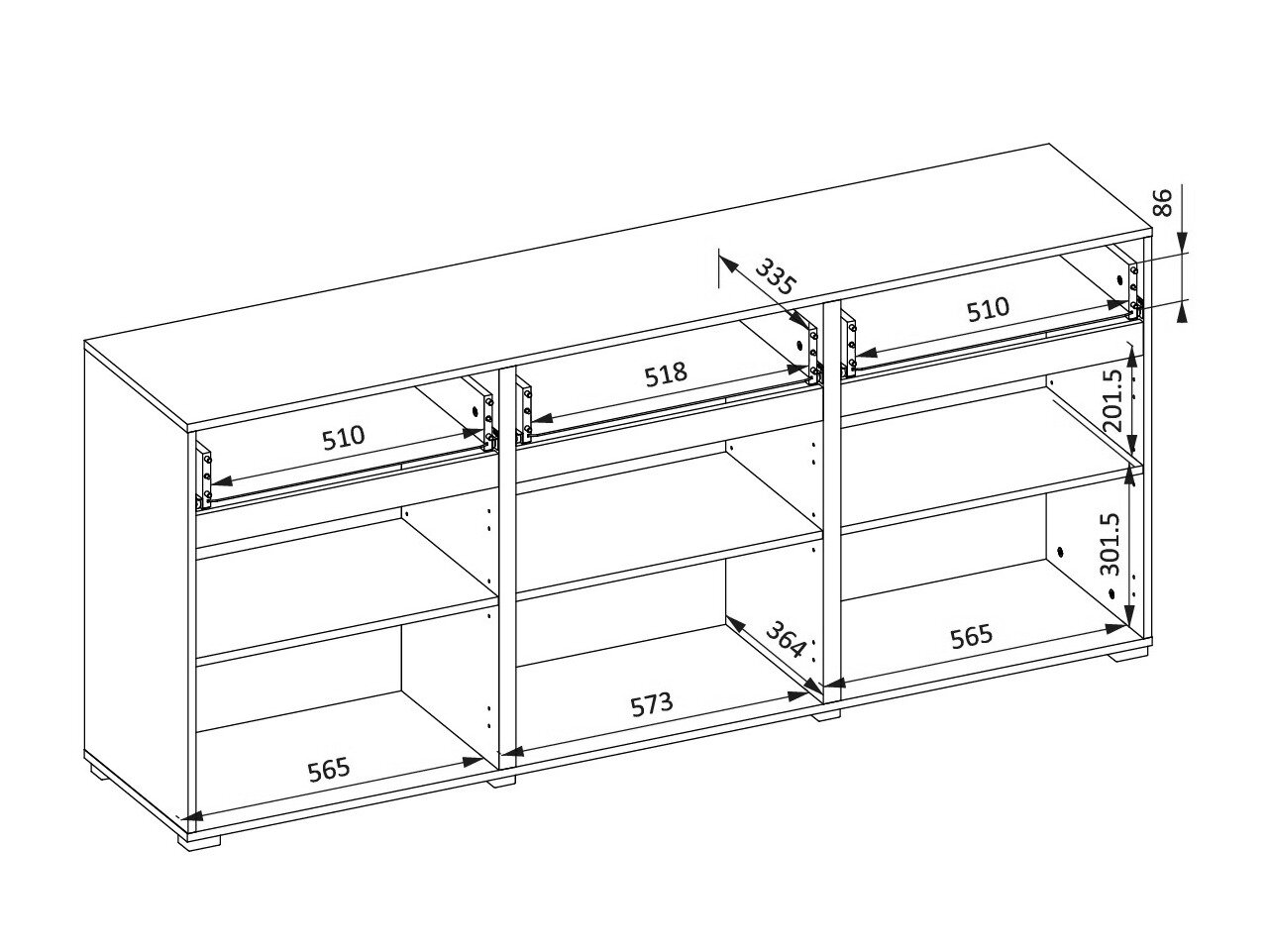 86
335
510
518
510
201.5
301.5
364
565
573
565